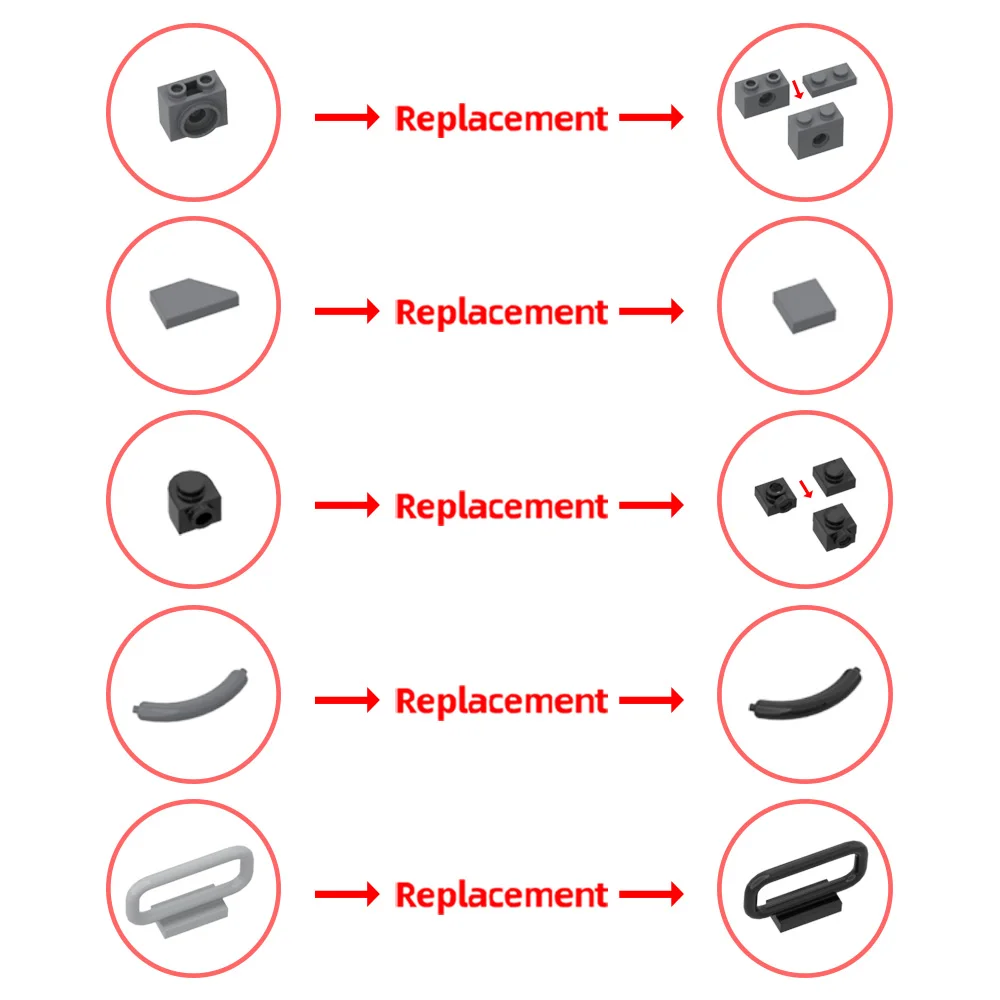 Replacement

Replacement

Replacement

Replacement

Replacement