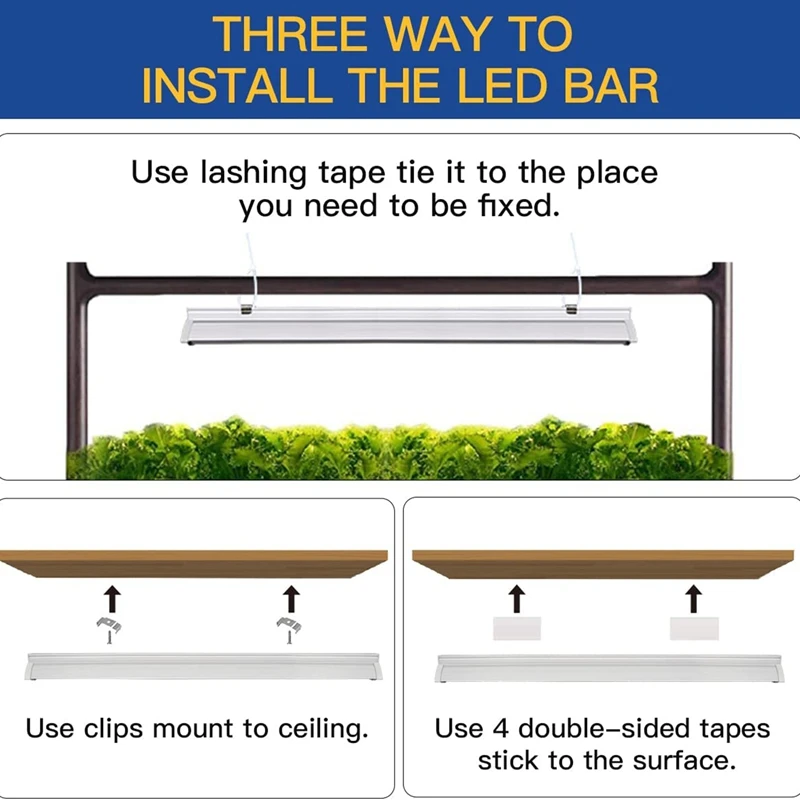 THREE WAY TO INSTALL THE LED BAR

Use lashing tape tie it to the place you need to be fixed.

Use clips mount to ceiling.

Use 4 double-sided tapes stick to the surface.