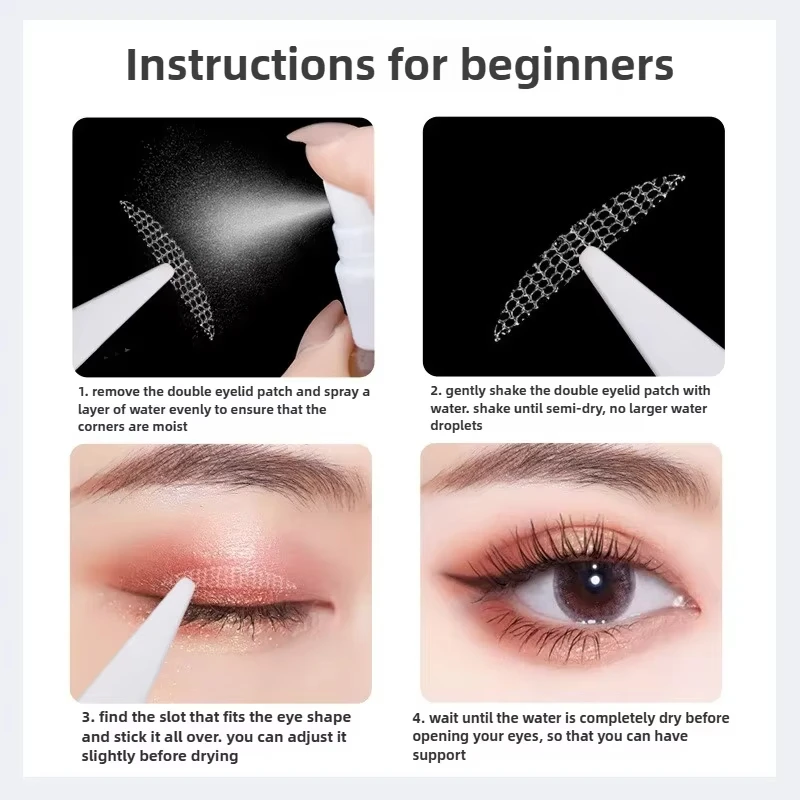 Instructions for beginners

1. remove the double eyelid patch and spray a layer of water evenly to ensure that the corners are moist

2. gently shake the double eyelid patch with water. shake until semi-dry, no larger water droplets

3. find the slot that fits the eye shape and stick it all over. you can adjust it slightly before drying

4. wait until the water is completely dry before opening your eyes, so that you can have support