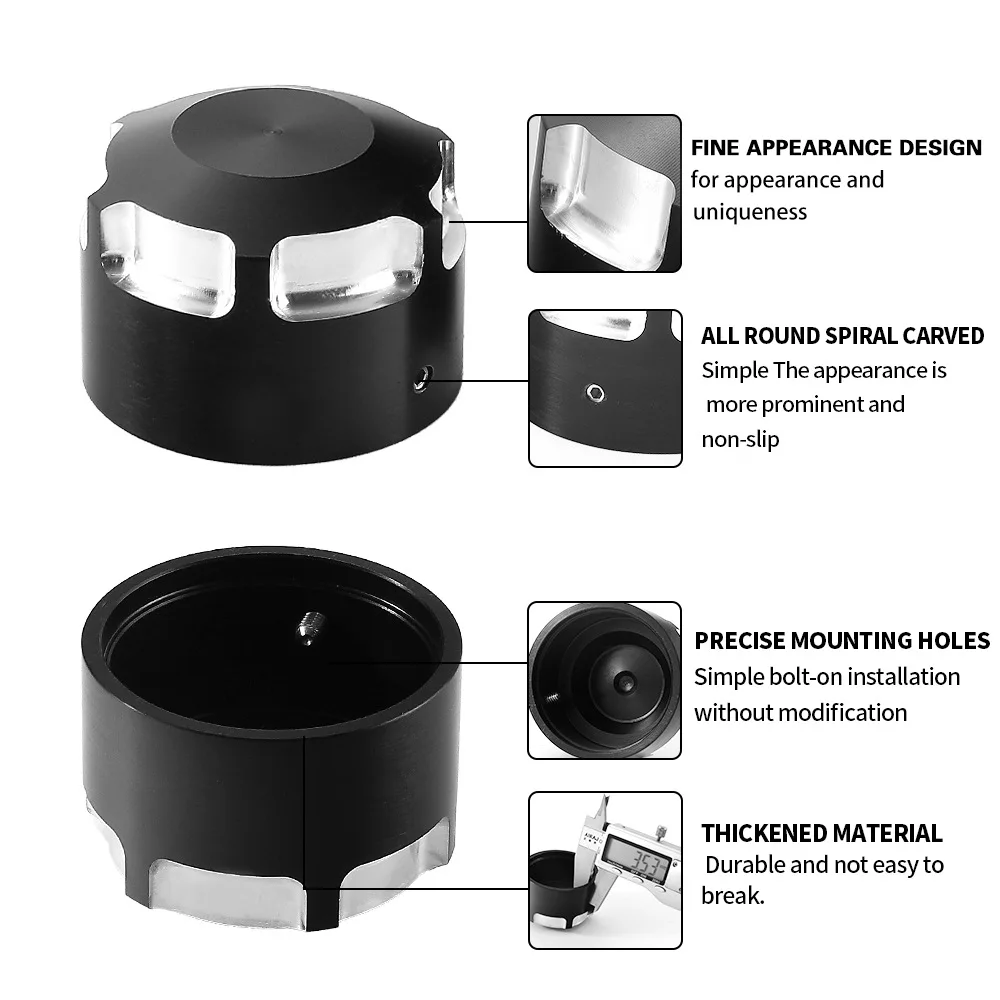 FINE APPEARANCE DESIGN
for appearance and uniqueness

ALL ROUND SPIRAL CARVED
Simple The appearance is more prominent and non-slip

PRECISE MOUNTING HOLES
Simple bolt-on installation without modification

353

THICKENED MATERIAL
Durable and not easy to break.