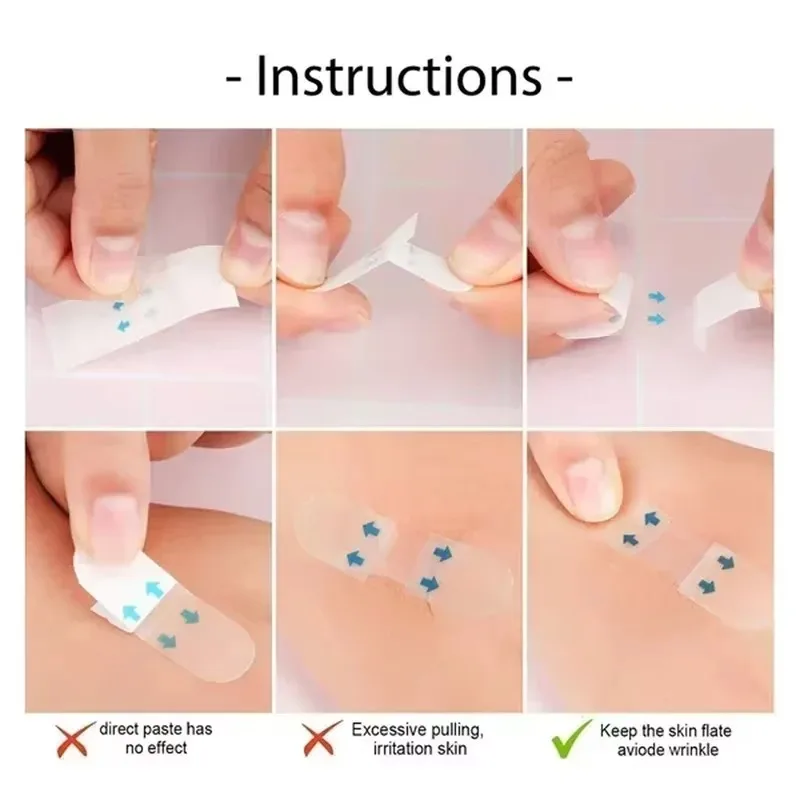 - Instructions -

direct paste has no effect

Excessive pulling, irritation skin

Keep the skin flate aviode wrinkle