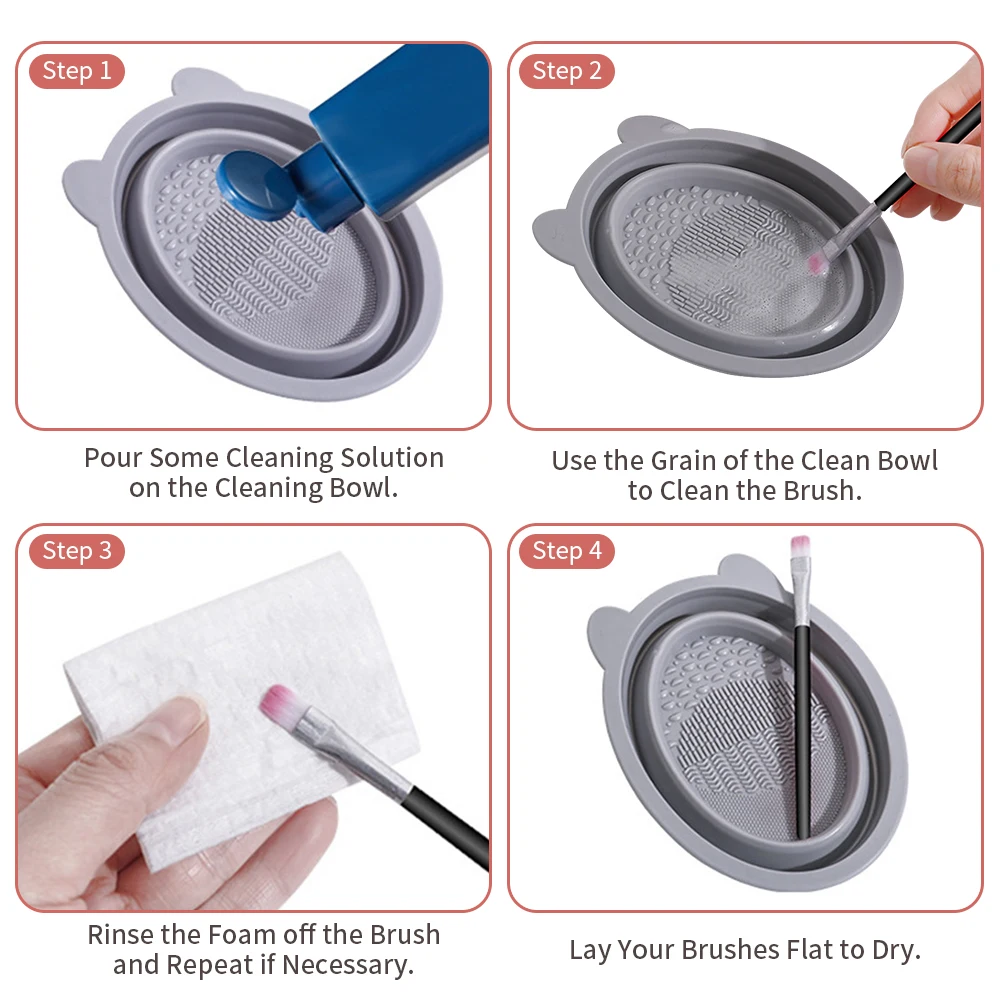 Step 1

Pour Some Cleaning Solution on the Cleaning Bowl.

Step 2

Use the Grain of the Clean Bowl to Clean the Brush.

Step 3

Rinse the Foam off the Brush and Repeat if Necessary.

Step 4

Lay Your Brushes Flat to Dry.