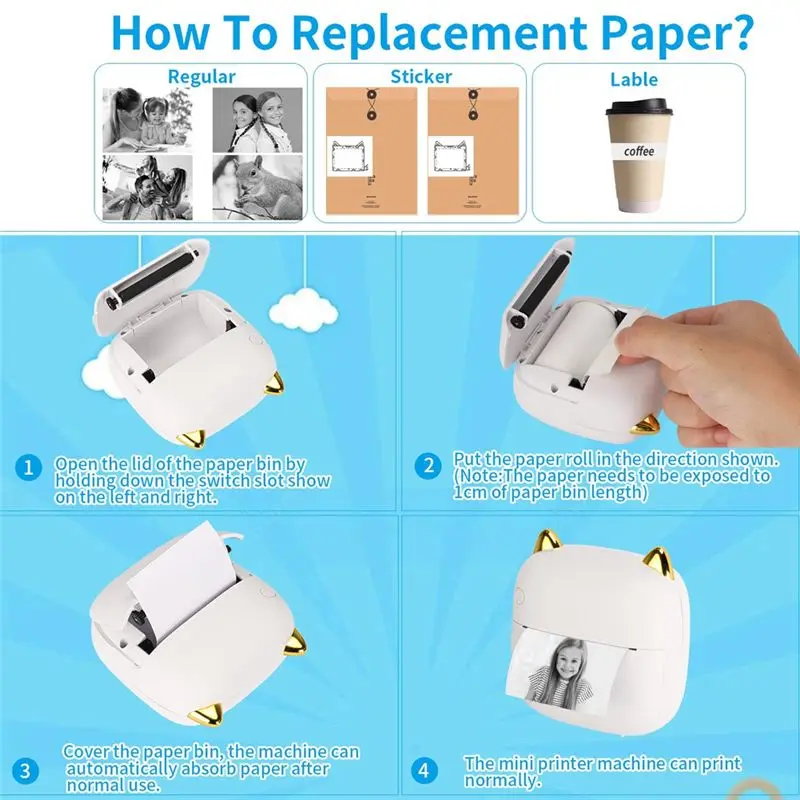 How To Replacement Paper?

Regular

Sticker

Lable

coffee

1 Open the lid of the paper bin by holding down the switch slot show on the left and right.

2 Put the paper roll in the direction shown. (Note:The paper needs to be exposed to 1cm of paper bin length)

3 Cover the paper bin, the machine can automatically absorb paper after normal use.

4 The mini printer machine can print normally.