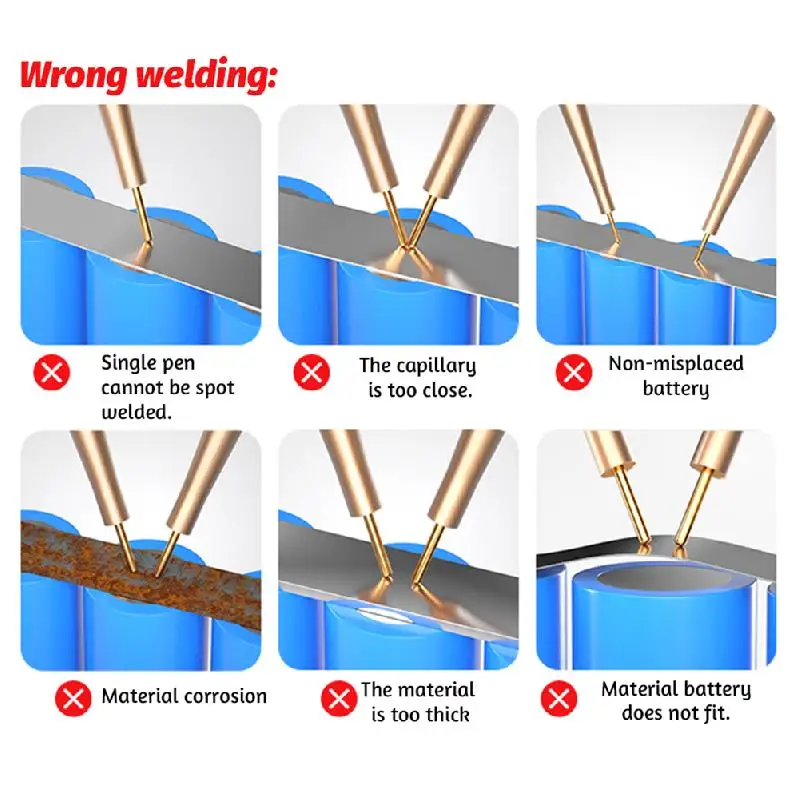 Wrong welding:

Single pen cannot be spot welded.

The capillary is too close.

Non-misplaced battery

Material corrosion

The material is too thick

Material battery does not fit.