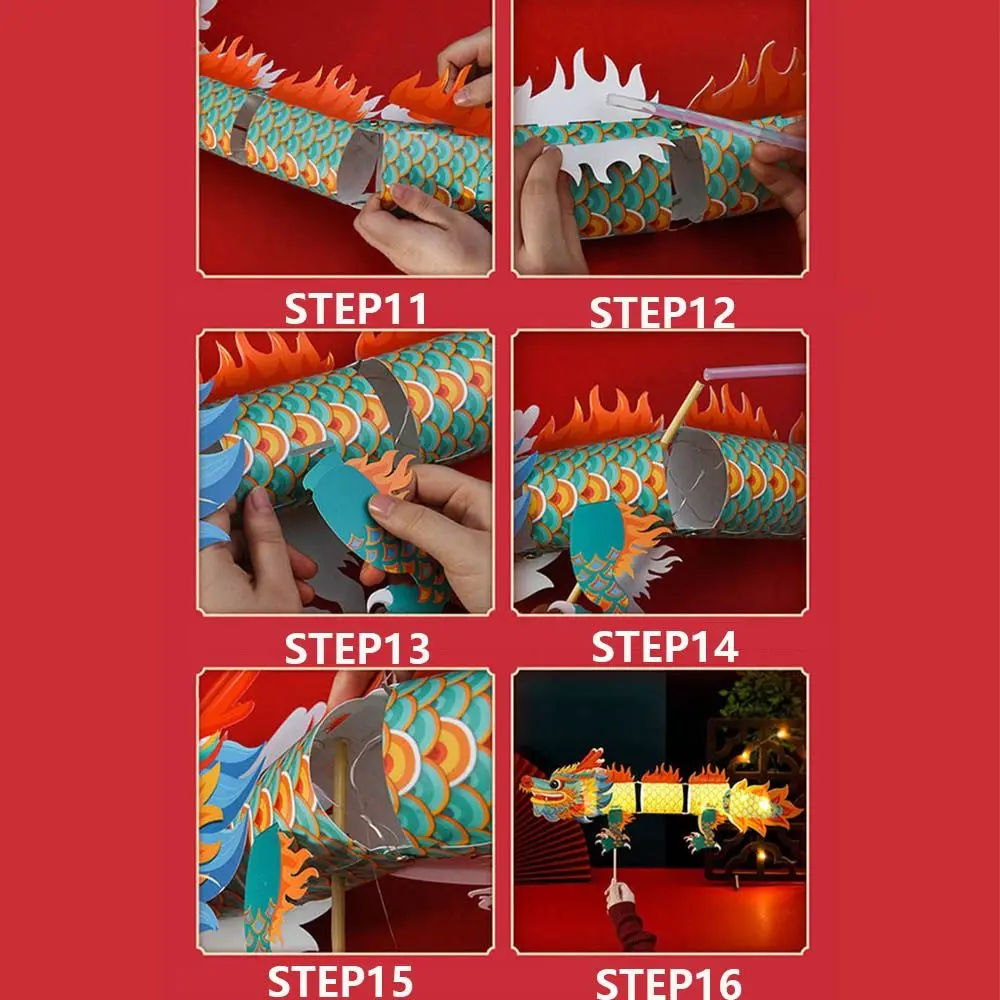 STEP11

STEP12

STEP13

STEP14

STEP15

STEP16