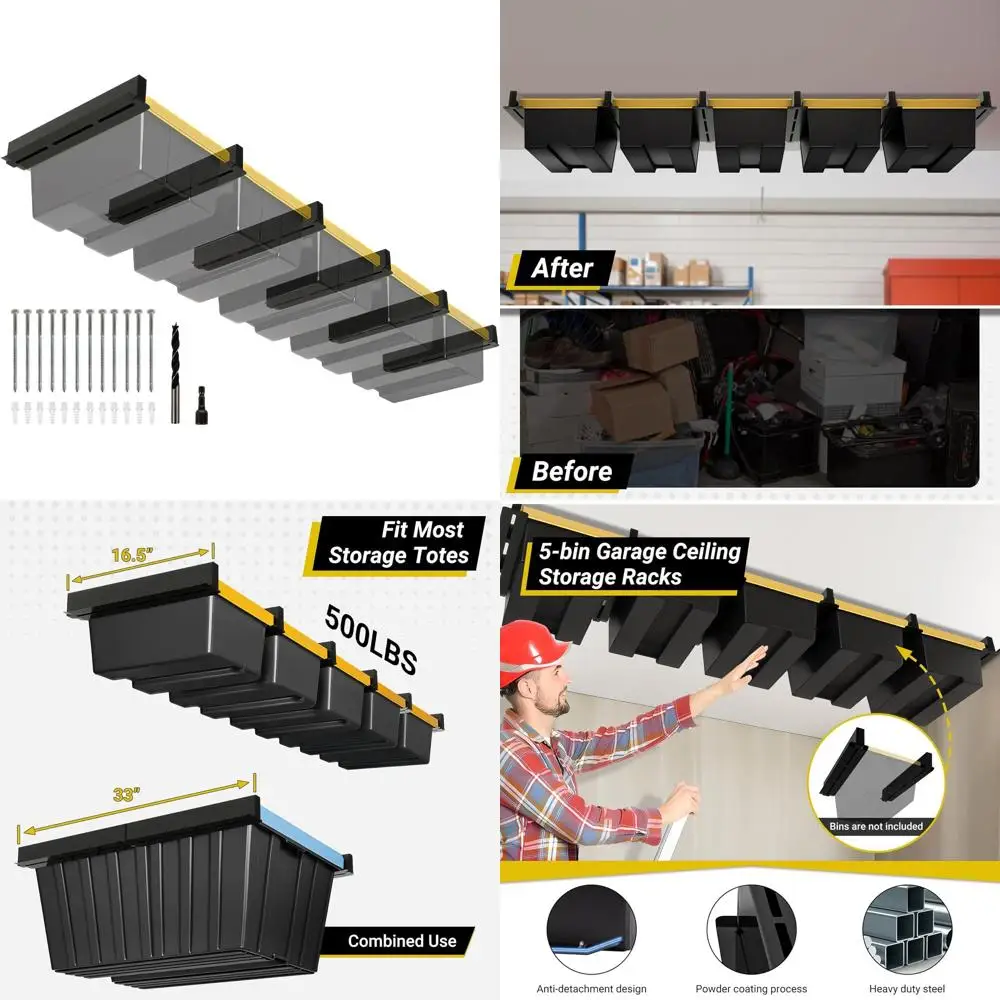 After

Before

Fit Most Storage Totes

16.5"

500LBS

33"

Combined Use

5-bin Garage Ceiling Storage Racks

Bins are not included

Anti-detachment design

Powder coating process

Heavy duty steel