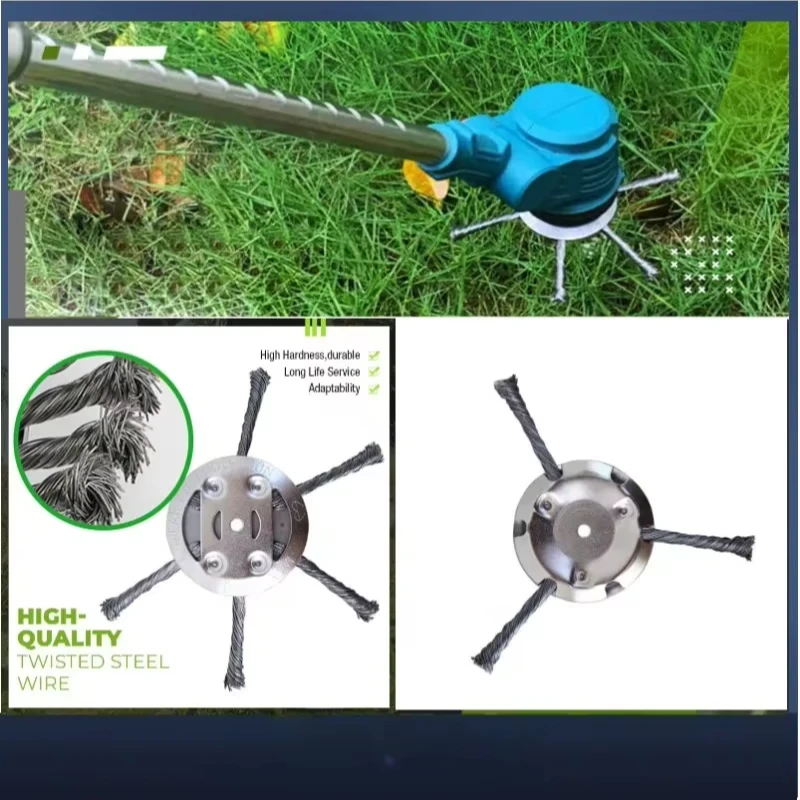 High Hardness,durable
Long Life Service
Adaptability

HIGH-QUALITY
TWISTED STEEL WIRE