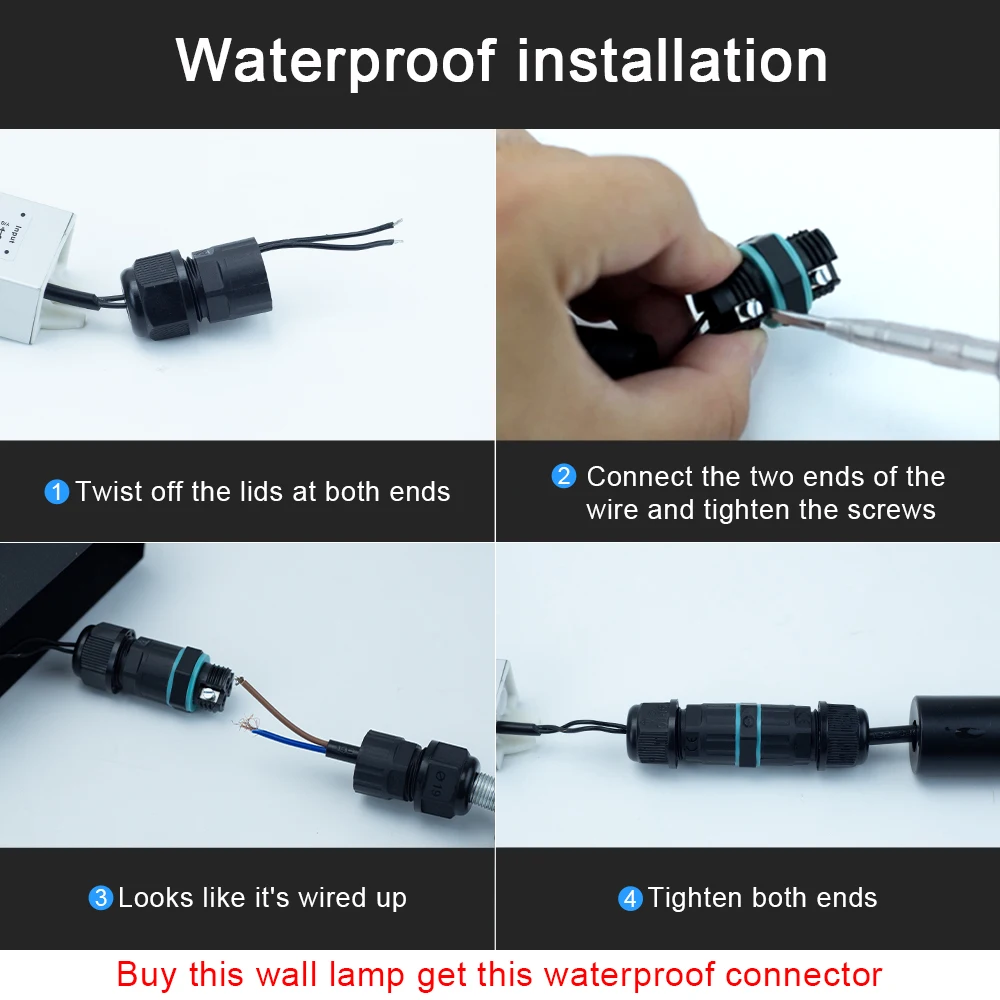 Waterproof installation

Input

1 Twist off the lids at both ends

2 Connect the two ends of the wire and tighten the screws

3 Looks like it's wired up

4 Tighten both ends

Buy this wall lamp get this waterproof connector