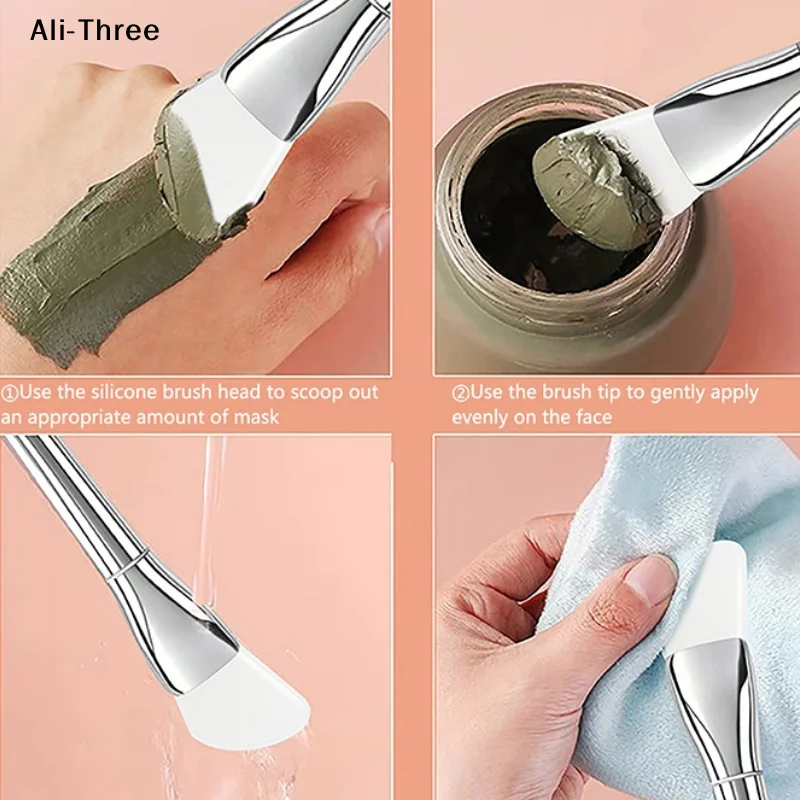 Ali-Three

①Use the silicone brush head to scoop out an appropriate amount of mask

②Use the brush tip to gently apply evenly on the face