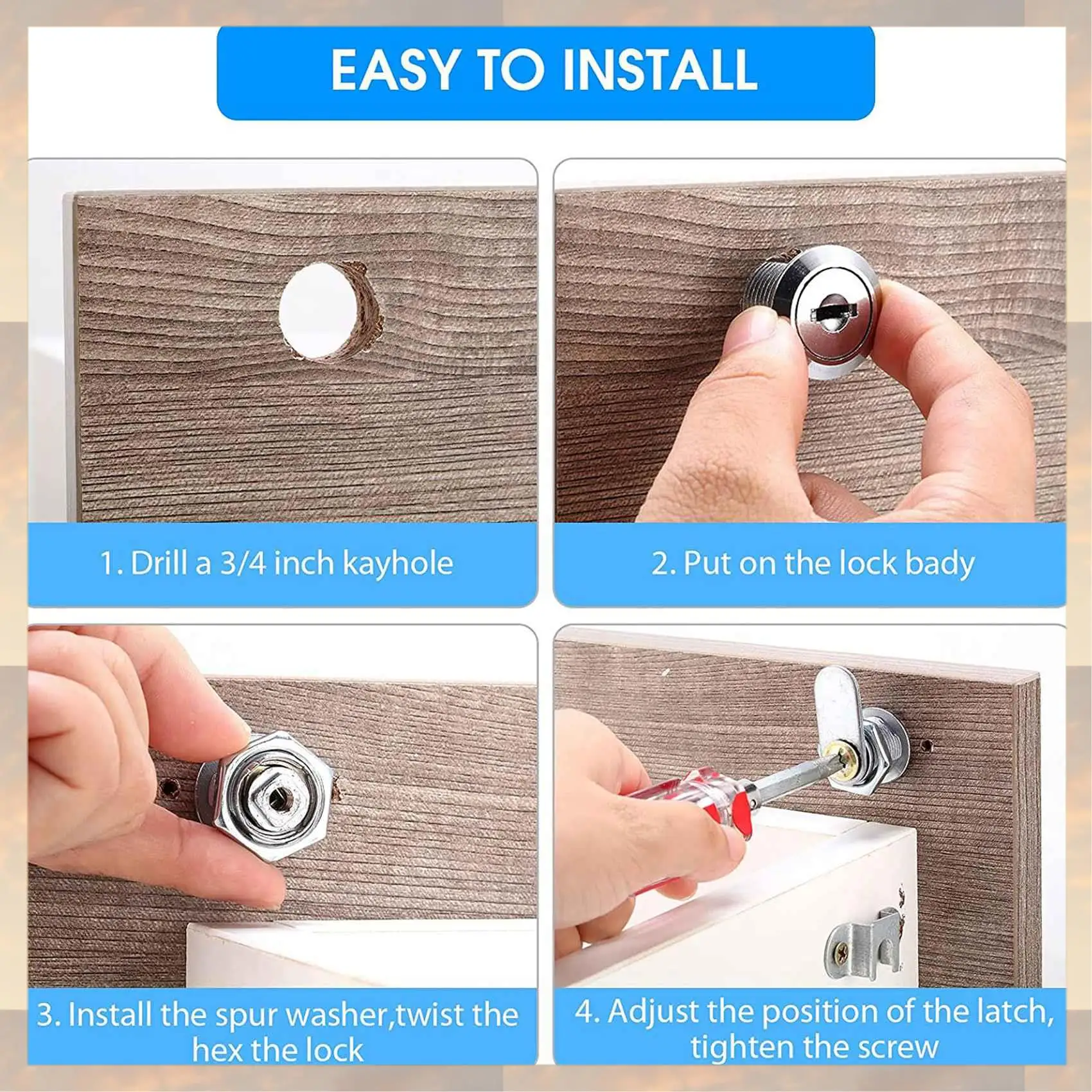 EASY TO INSTALL

1. Drill a 3/4 inch kayhole

2. Put on the lock bady

3. Install the spur washer,twist the hex the lock

4. Adjust the position of the latch, tighten the screw