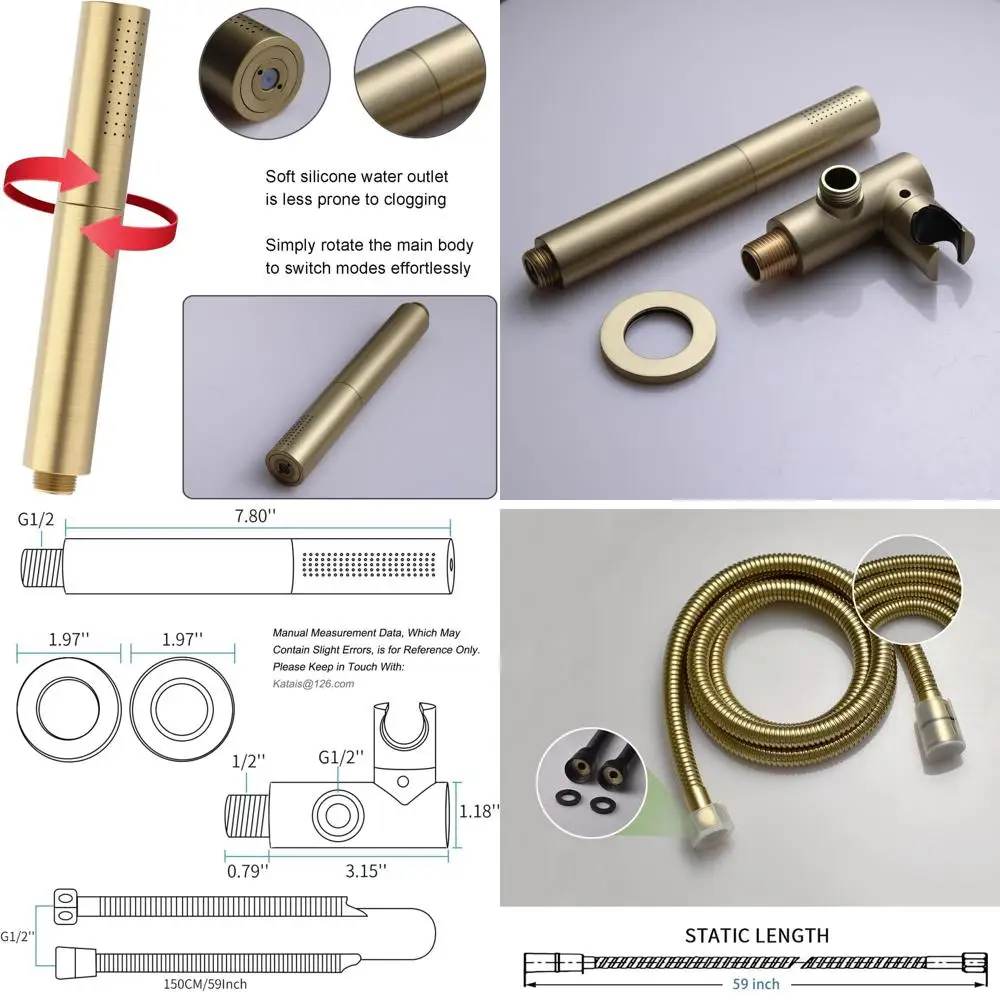 Soft silicone water outlet is less prone to clogging

Simply rotate the main body to switch modes effortlessly

G1/2
7.80''

1.97''
1.97''

Manual Measurement Data, Which May Contain Slight Errors, is for Reference Only. Please Keep in Touch With:
Katais@126.com

1/2''
G1/2''
1.18''
0.79''
3.15''

G1/2''
150CM/59Inch

STATIC LENGTH
59 inch