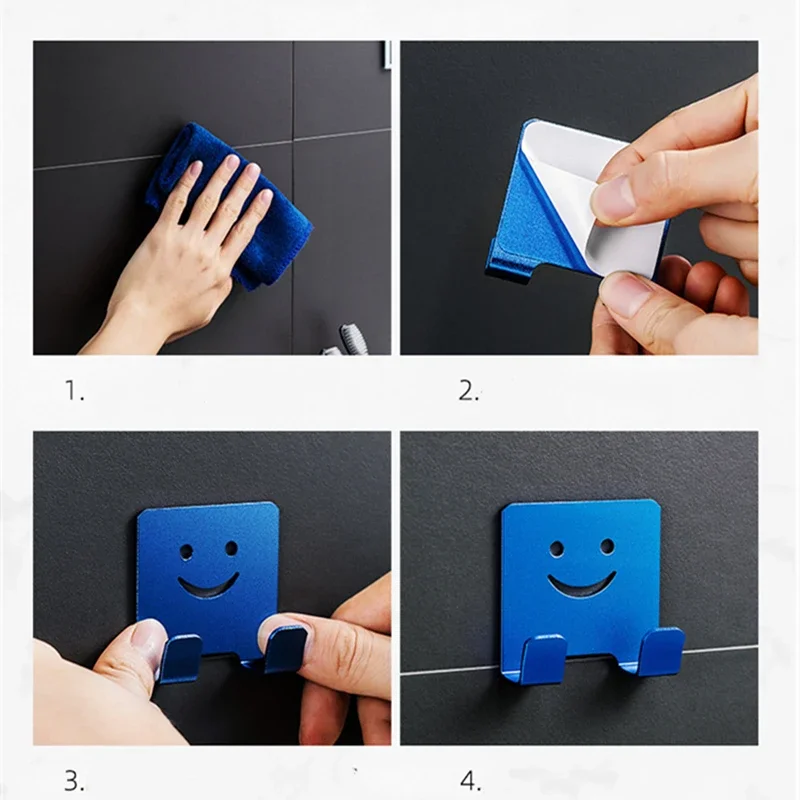 1.

2.

3.

4.