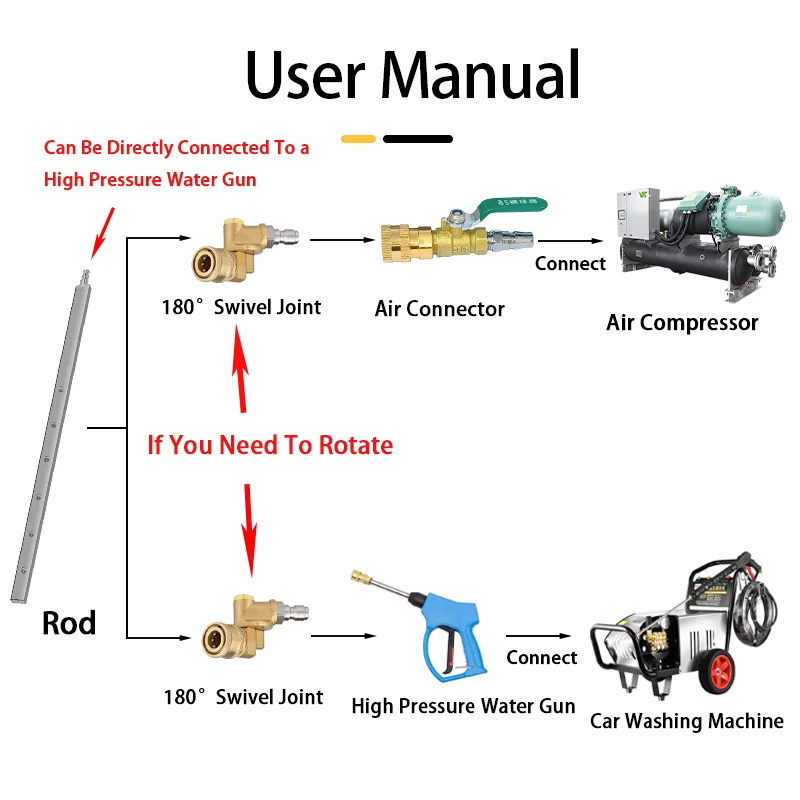 User Manual

Can Be Directly Connected To a High Pressure Water Gun

180° Swivel Joint

Air Connector

Connect

Air Compressor

If You Need To Rotate

Rod

180° Swivel Joint

High Pressure Water Gun

Connect

Car Washing Machine