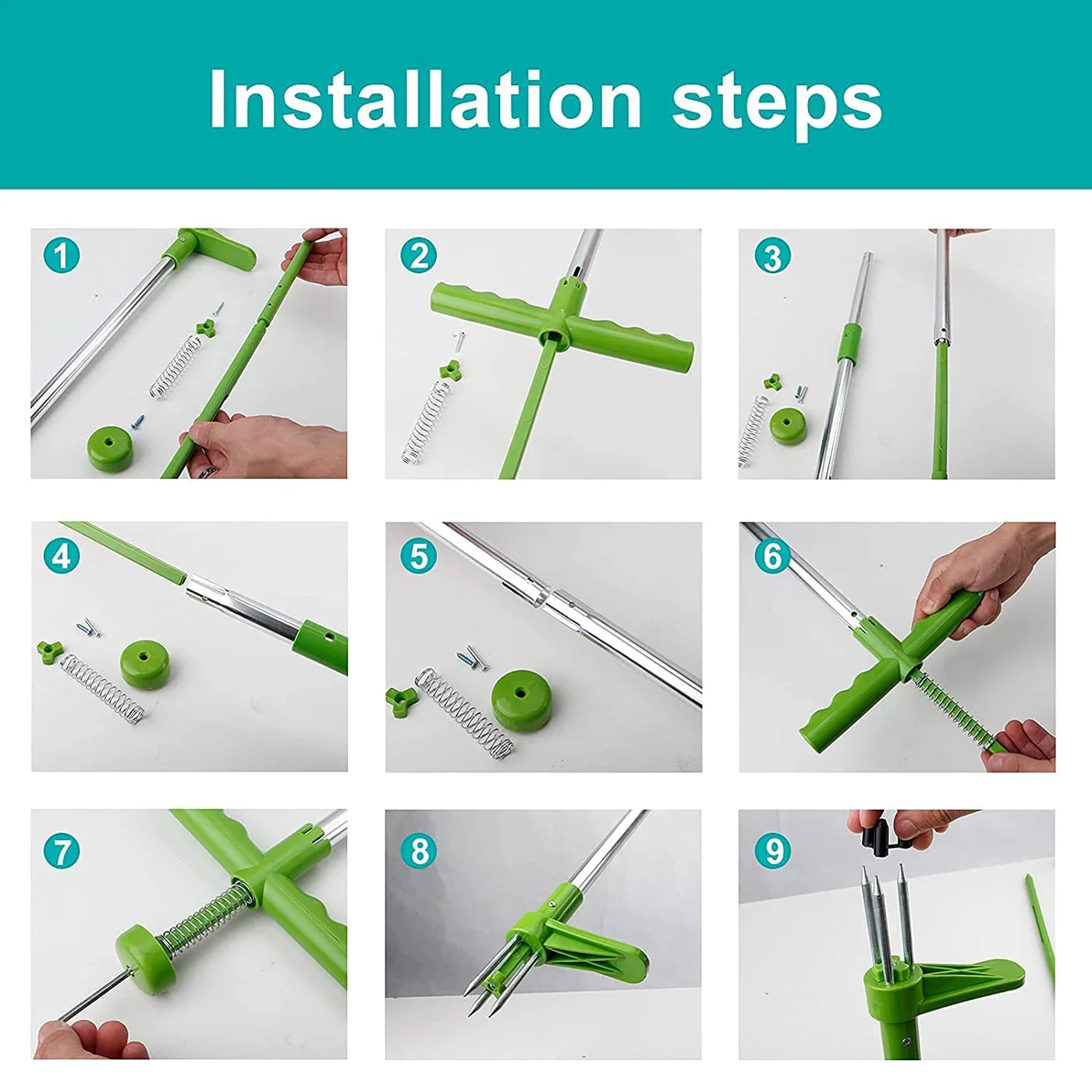 Installation steps

1

2

3

4

5

6

7

8

9