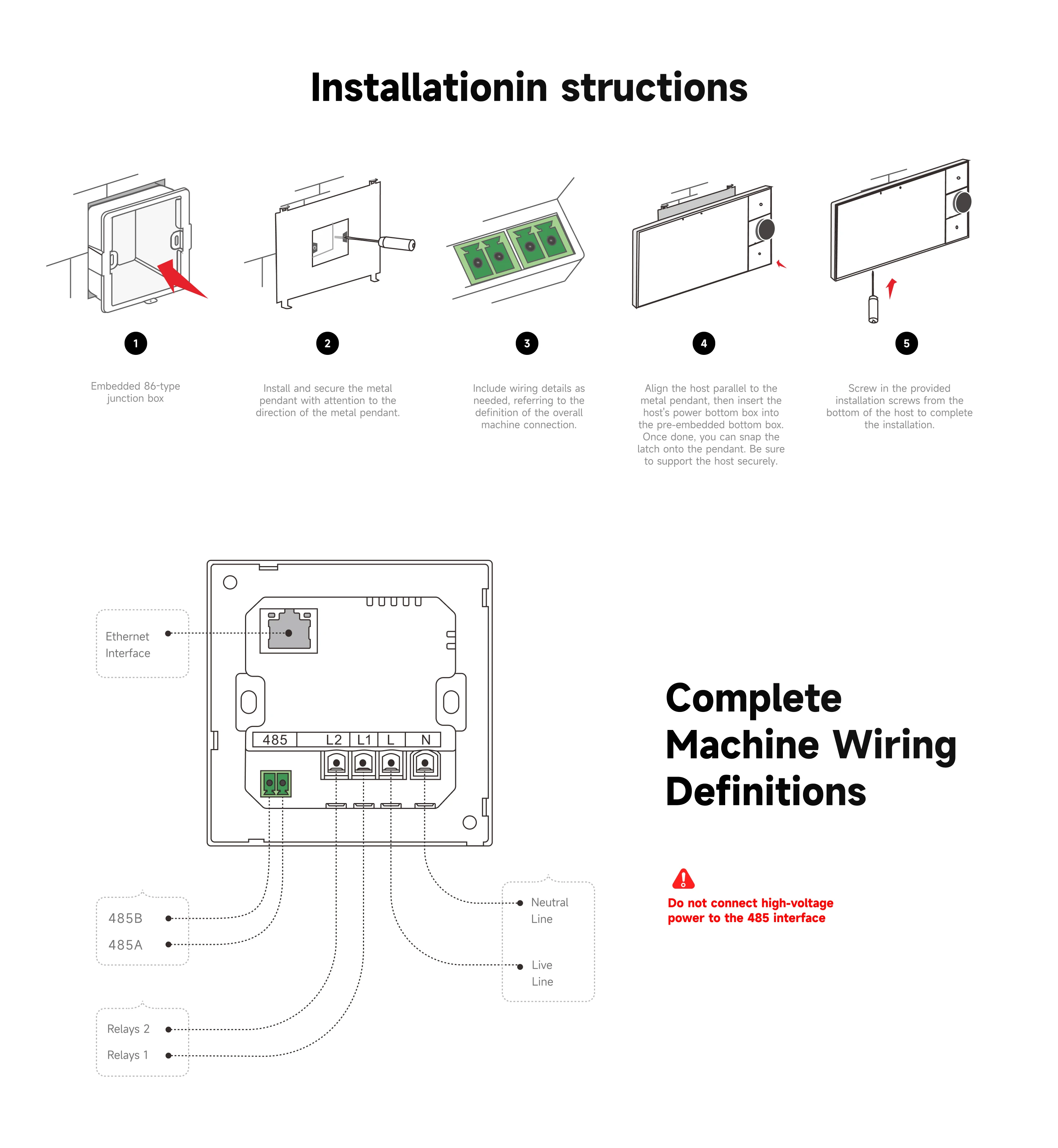 Installationin structions

1

Embedded 86-type junction box

2

Install and secure the metal pendant with attention to the direction of the metal pendant.

3

Include wiring details as needed, referring to the definition of the overall machine connection.

4

Align the host parallel to the metal pendant, then insert the host's power bottom box into the pre-embedded bottom box. Once done, you can snap the latch onto the pendant. Be sure to support the host securely.

5

Screw in the provided installation screws from the bottom of the host to complete the installation.

Ethernet Interface

485 L2 L1 L N

485B

485A

Relays 2

Relays 1

Neutral Line

Live Line

Complete Machine Wiring Definitions

Do not connect high-voltage power to the 485 interface