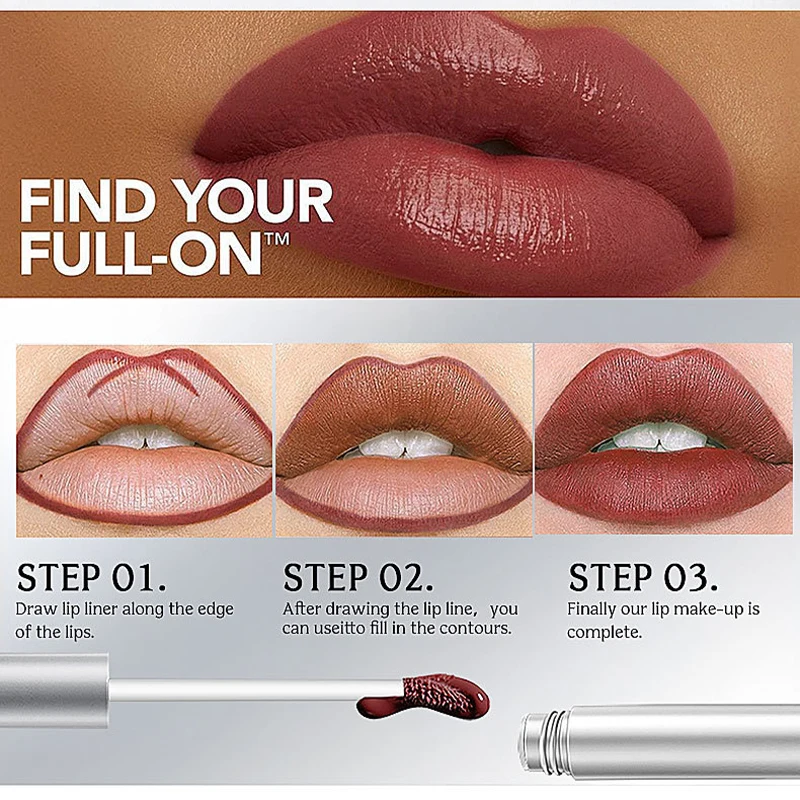 FIND YOUR FULL-ON™

STEP 01.
Draw lip liner along the edge of the lips.

STEP 02.
After drawing the lip line, you can useitto fill in the contours.

STEP 03.
Finally our lip make-up is complete.