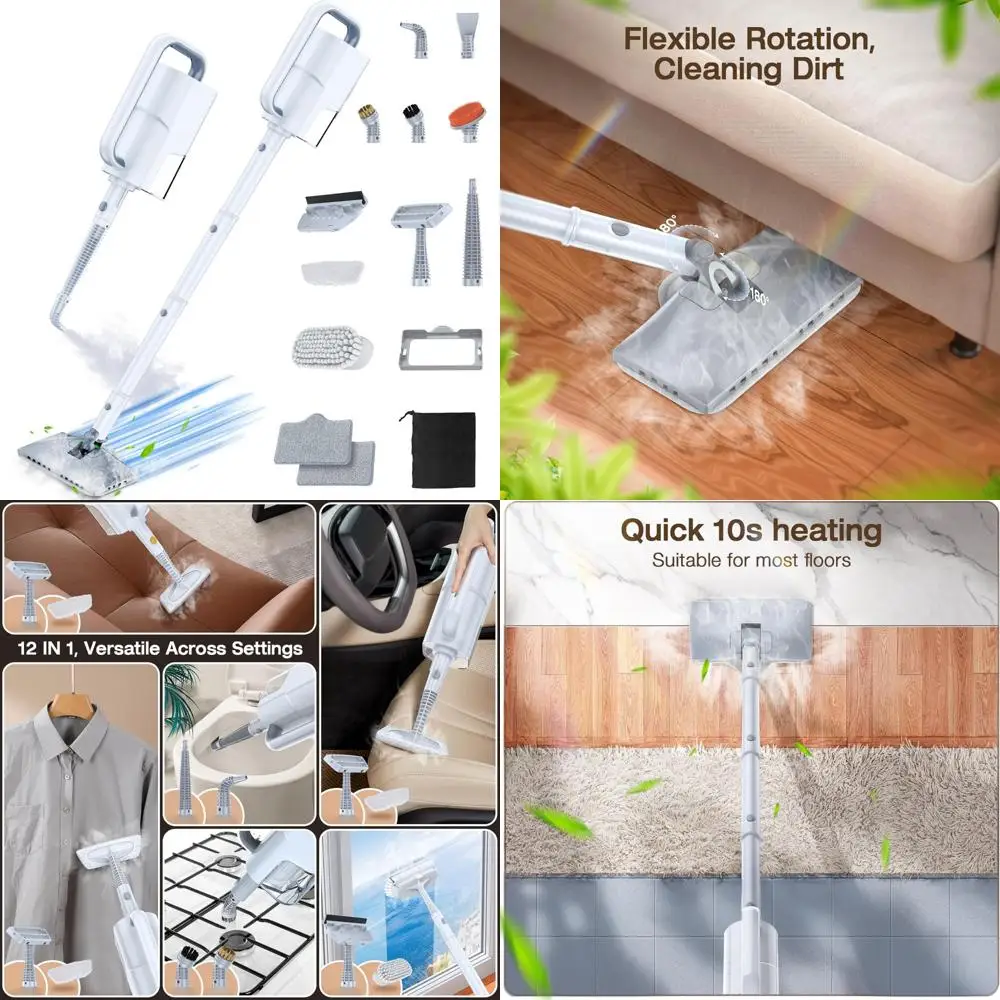 Flexible Rotation, Cleaning Dirt

180°

180°

12 IN 1, Versatile Across Settings

Quick 10s heating
Suitable for most floors