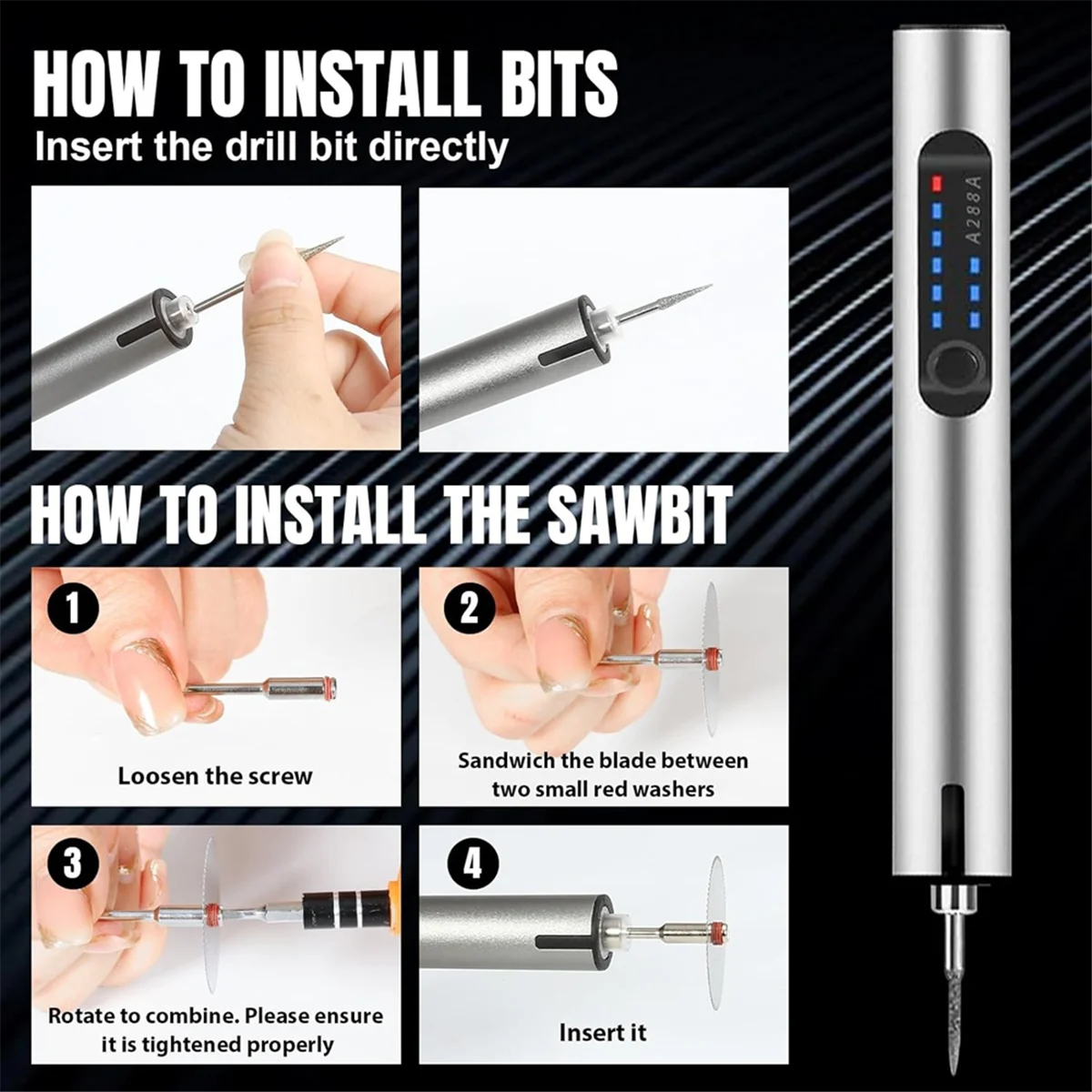 HOW TO INSTALL BITS
Insert the drill bit directly

A288A

HOW TO INSTALL THE SAWBIT

1
Loosen the screw

2
Sandwich the blade between two small red washers

3
Rotate to combine. Please ensure it is tightened properly

4
Insert it