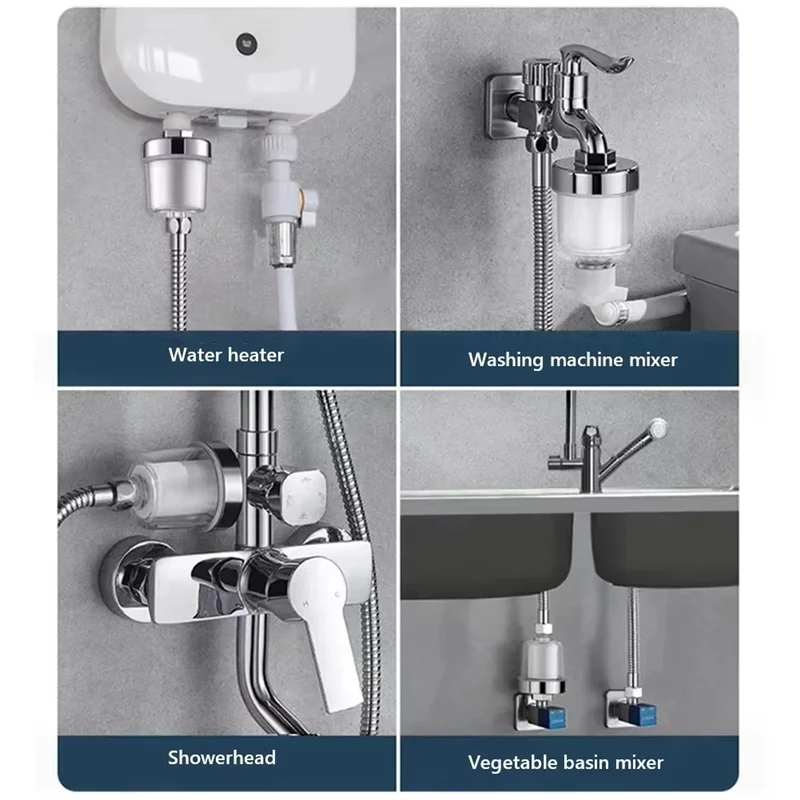 Water heater

Washing machine mixer

Showerhead

Vegetable basin mixer