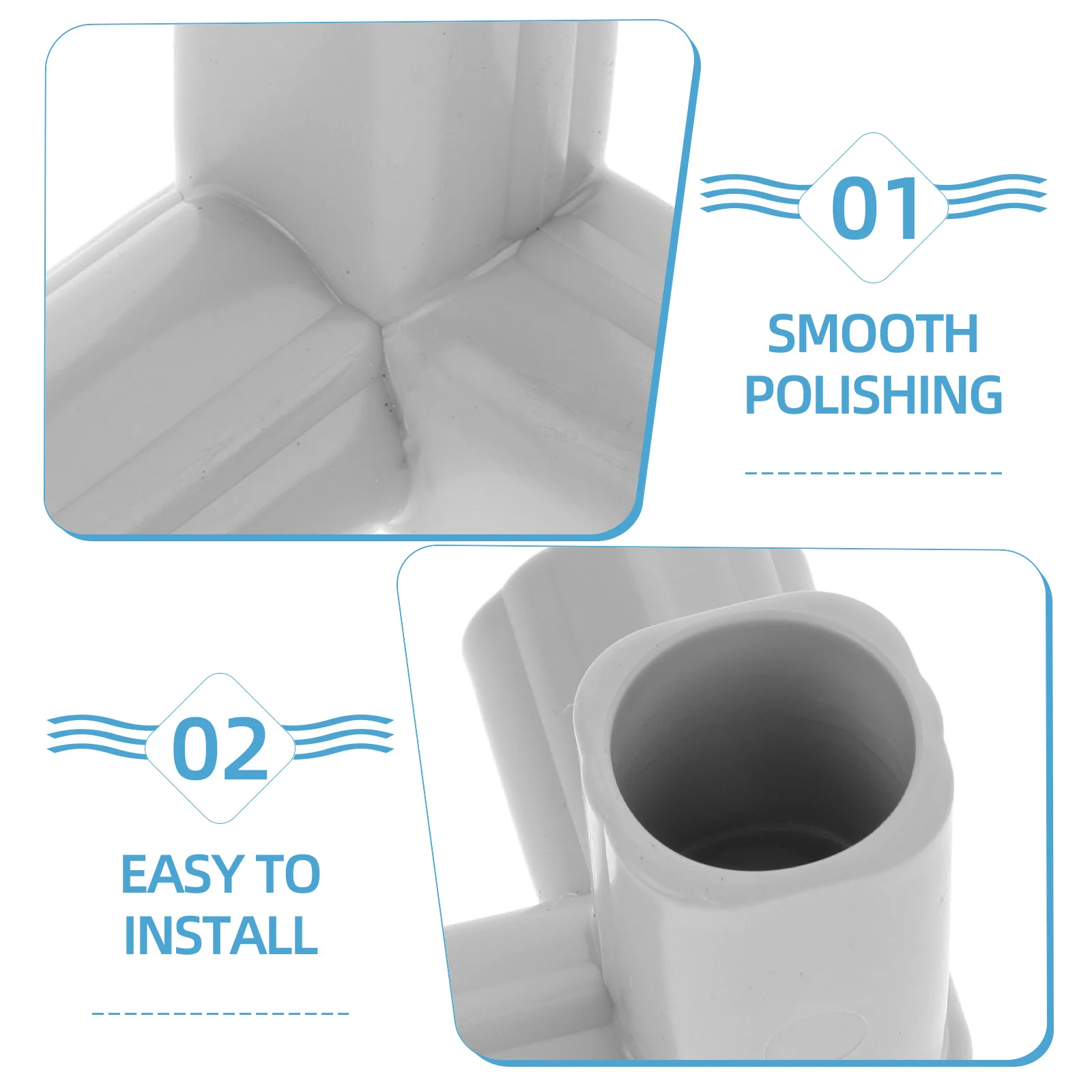 01

SMOOTH POLISHING

02

EASY TO INSTALL