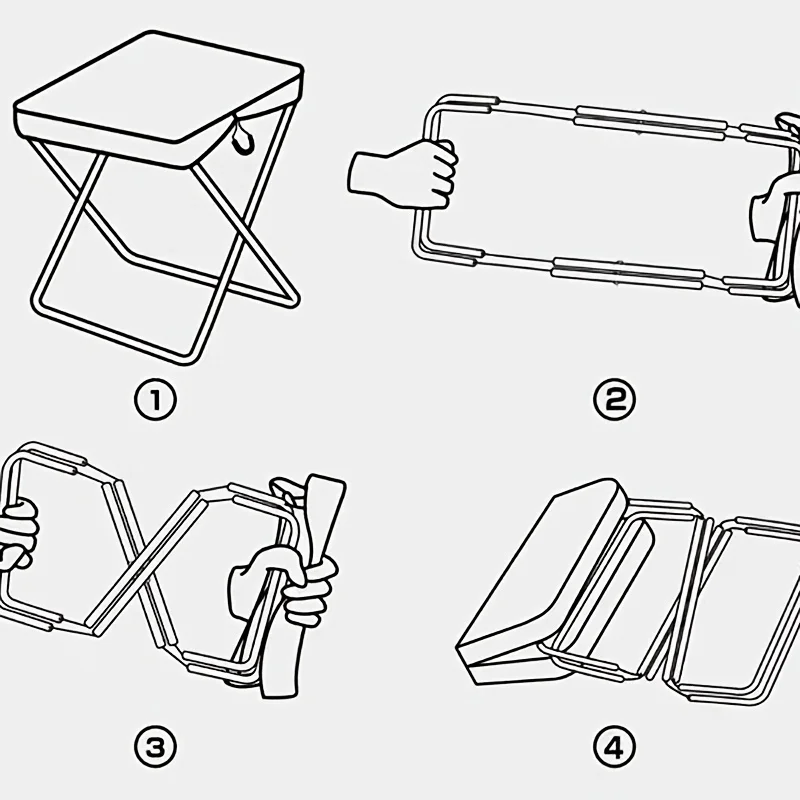 ①

②

③

④