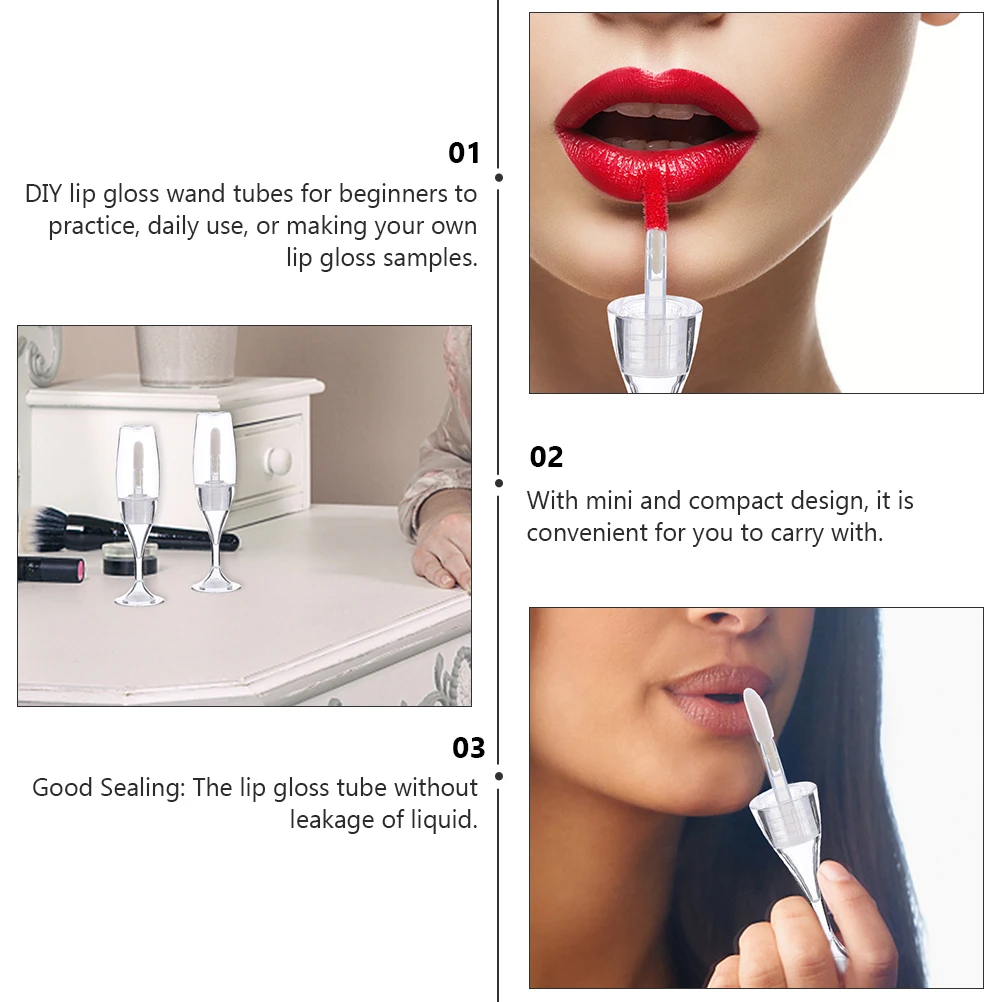 01

DIY lip gloss wand tubes for beginners to practice, daily use, or making your own lip gloss samples.

02

With mini and compact design, it is convenient for you to carry with.

03

Good Sealing: The lip gloss tube without leakage of liquid.