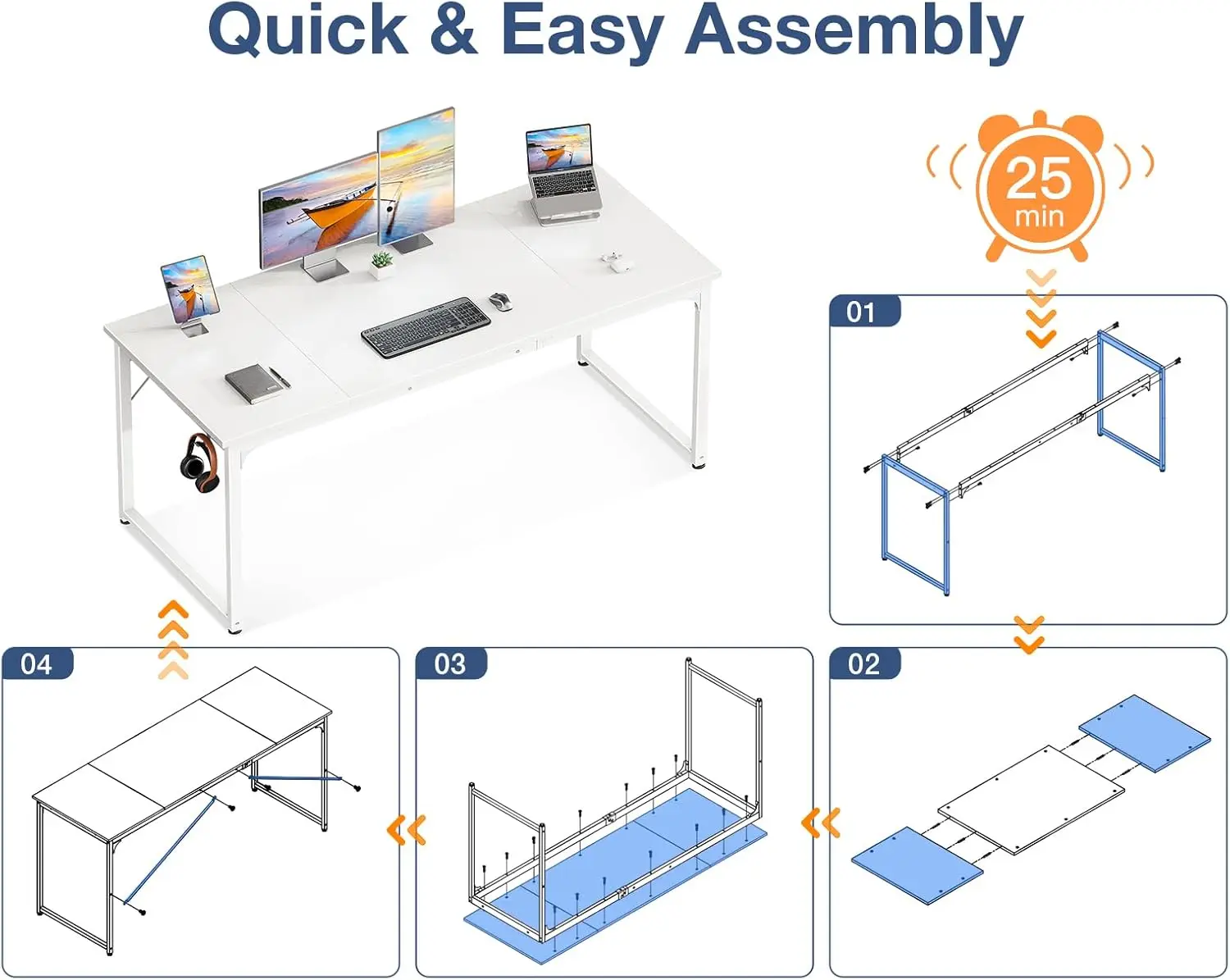 Quick & Easy Assembly

25
min

01

02

03

04