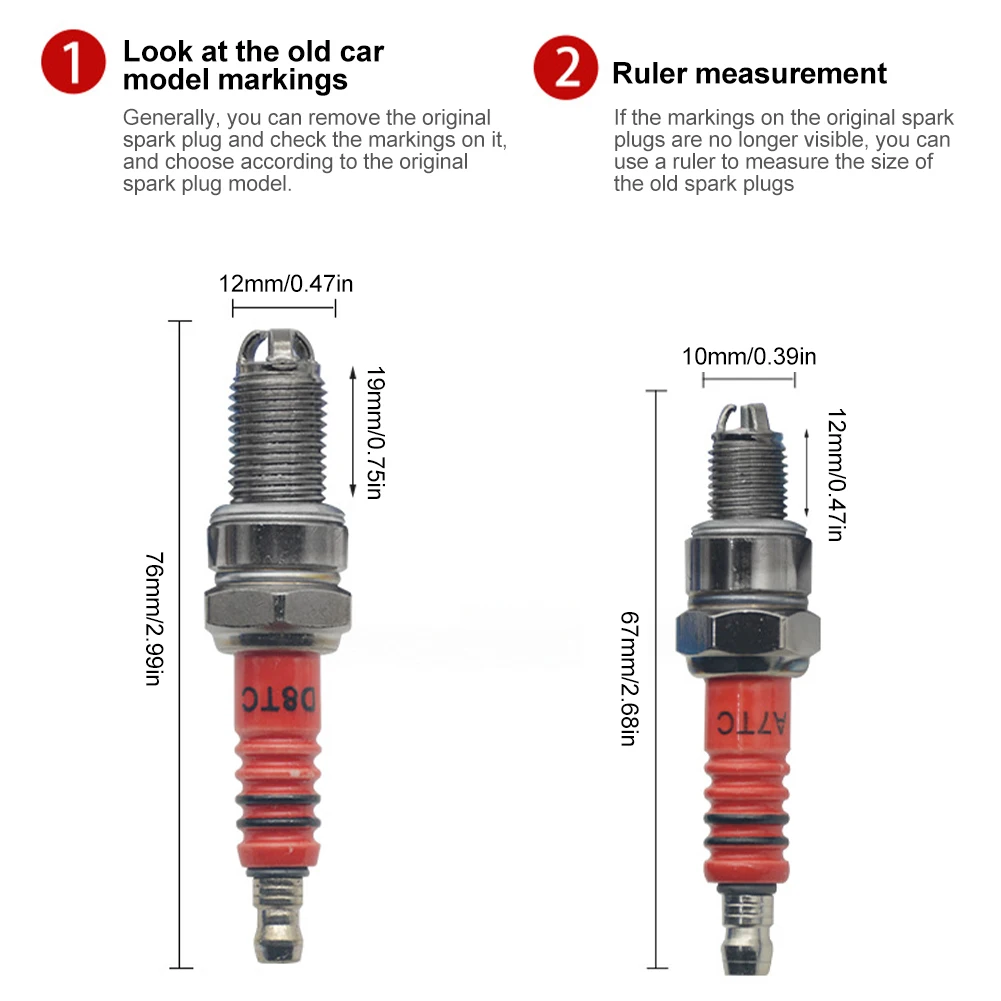 1 Look at the old car model markings

Generally, you can remove the original spark plug and check the markings on it, and choose according to the original spark plug model.

2 Ruler measurement

If the markings on the original spark plugs are no longer visible, you can use a ruler to measure the size of the old spark plugs

12mm/0.47in

19mm/0.75in

76mm/2.99in

D8TC

10mm/0.39in

12mm/0.47in

67mm/2.68in

A7TC