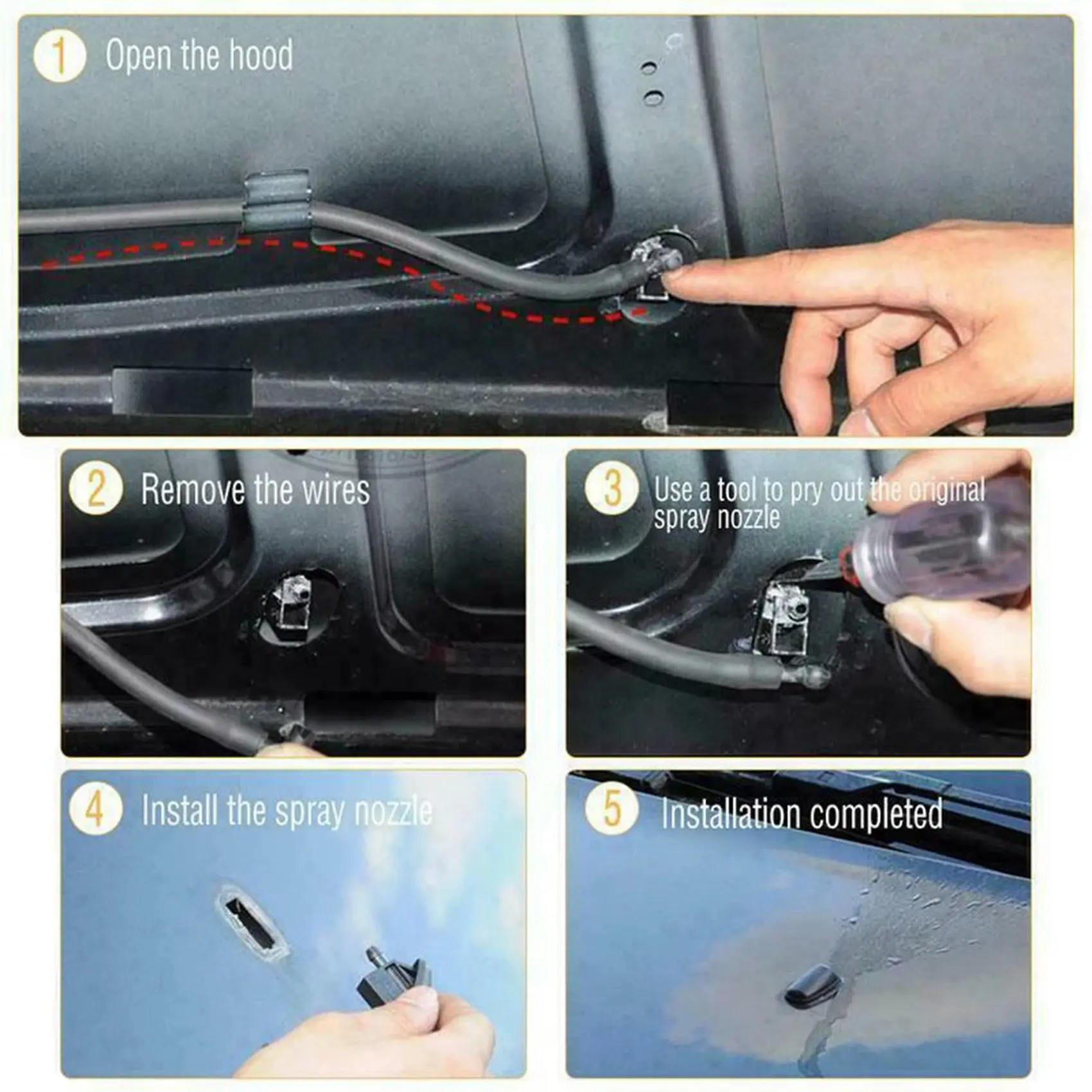 1 Open the hood

2 Remove the wires

3 Use a tool to pry out the original spray nozzle

4 Install the spray nozzle

5 Installation completed