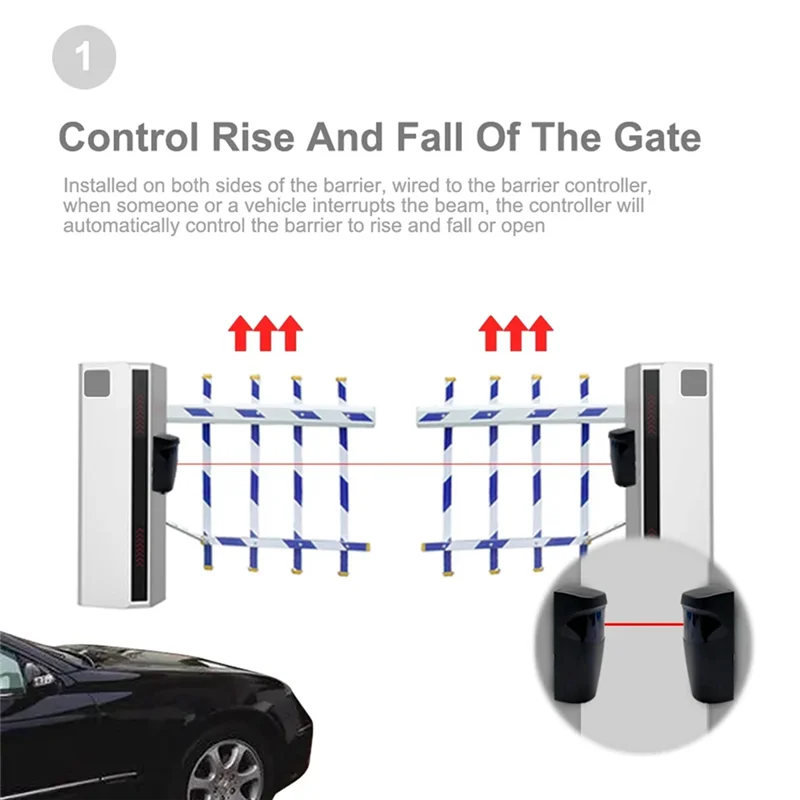 1

Control Rise And Fall Of The Gate

Installed on both sides of the barrier, wired to the barrier controller, when someone or a vehicle interrupts the beam, the controller will automatically control the barrier to rise and fall or open