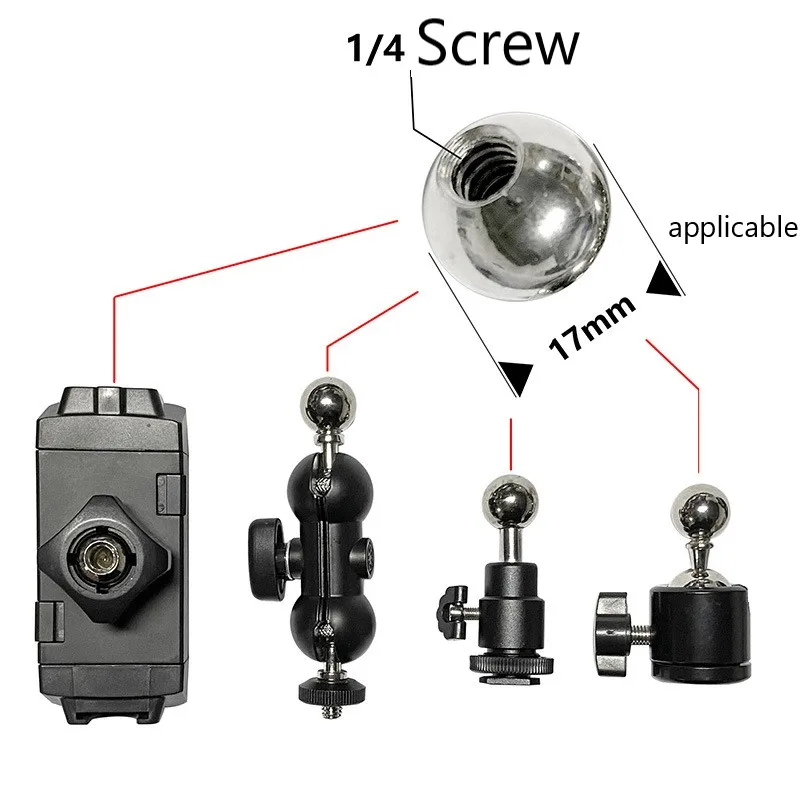 1/4 Screw

applicable

17mm