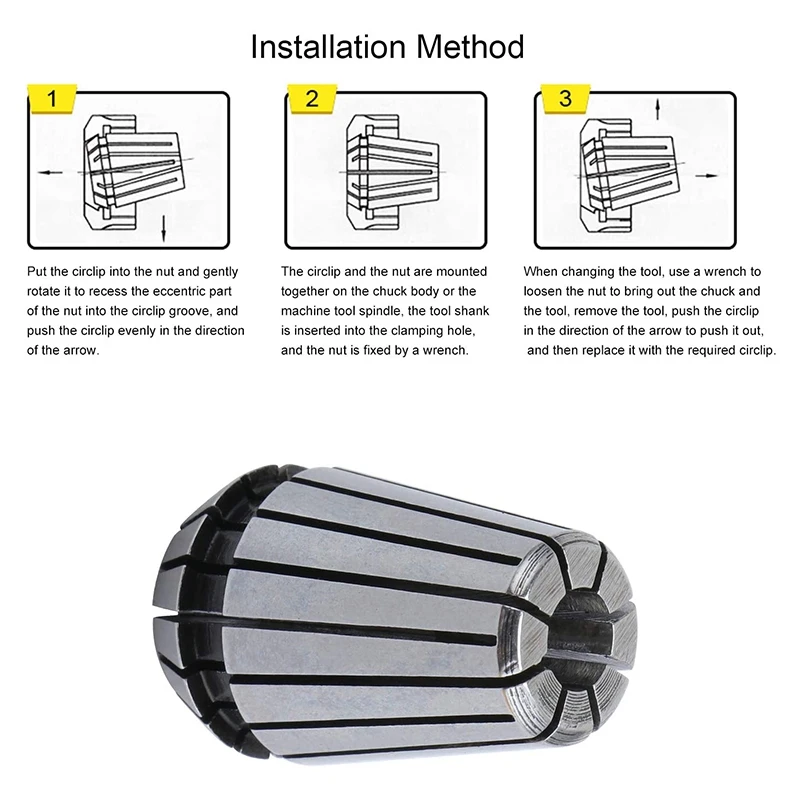 Installation Method

1

Put the circlip into the nut and gently rotate it to recess the eccentric part of the nut into the circlip groove, and push the circlip evenly in the direction of the arrow.

2

The circlip and the nut are mounted together on the chuck body or the machine tool spindle, the tool shank is inserted into the clamping hole, and the nut is fixed by a wrench.

3

When changing the tool, use a wrench to loosen the nut to bring out the chuck and the tool, remove the tool, push the circlip in the direction of the arrow to push it out, and then replace it with the required circlip.