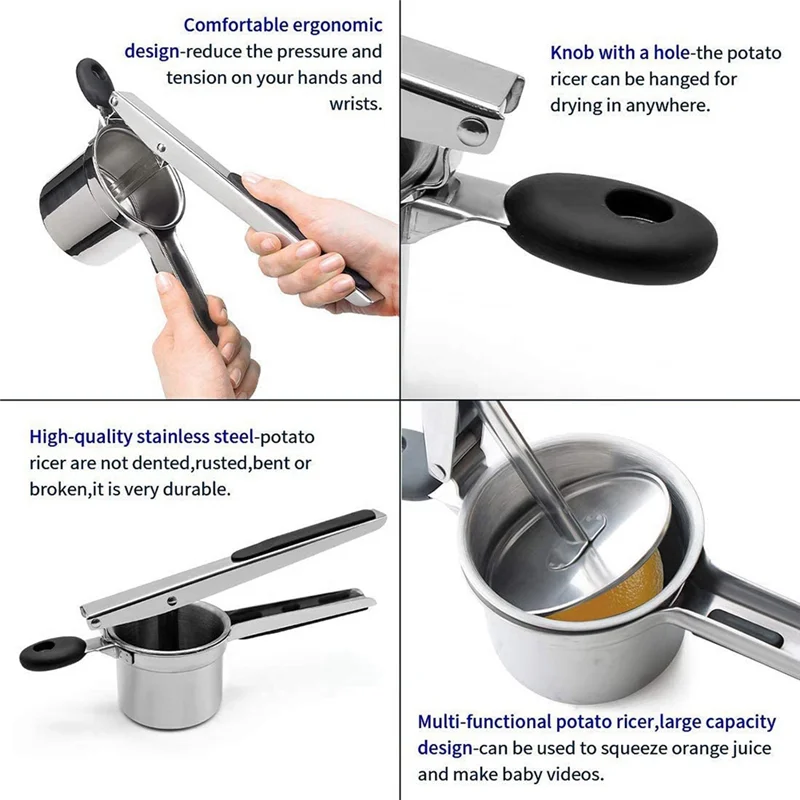 Comfortable ergonomic design-reduce the pressure and tension on your hands and wrists.

Knob with a hole-the potato ricer can be hanged for drying in anywhere.

High-quality stainless steel-potato ricer are not dented,rusted,bent or broken,it is very durable.

Multi-functional potato ricer,large capacity design-can be used to squeeze orange juice and make baby videos.