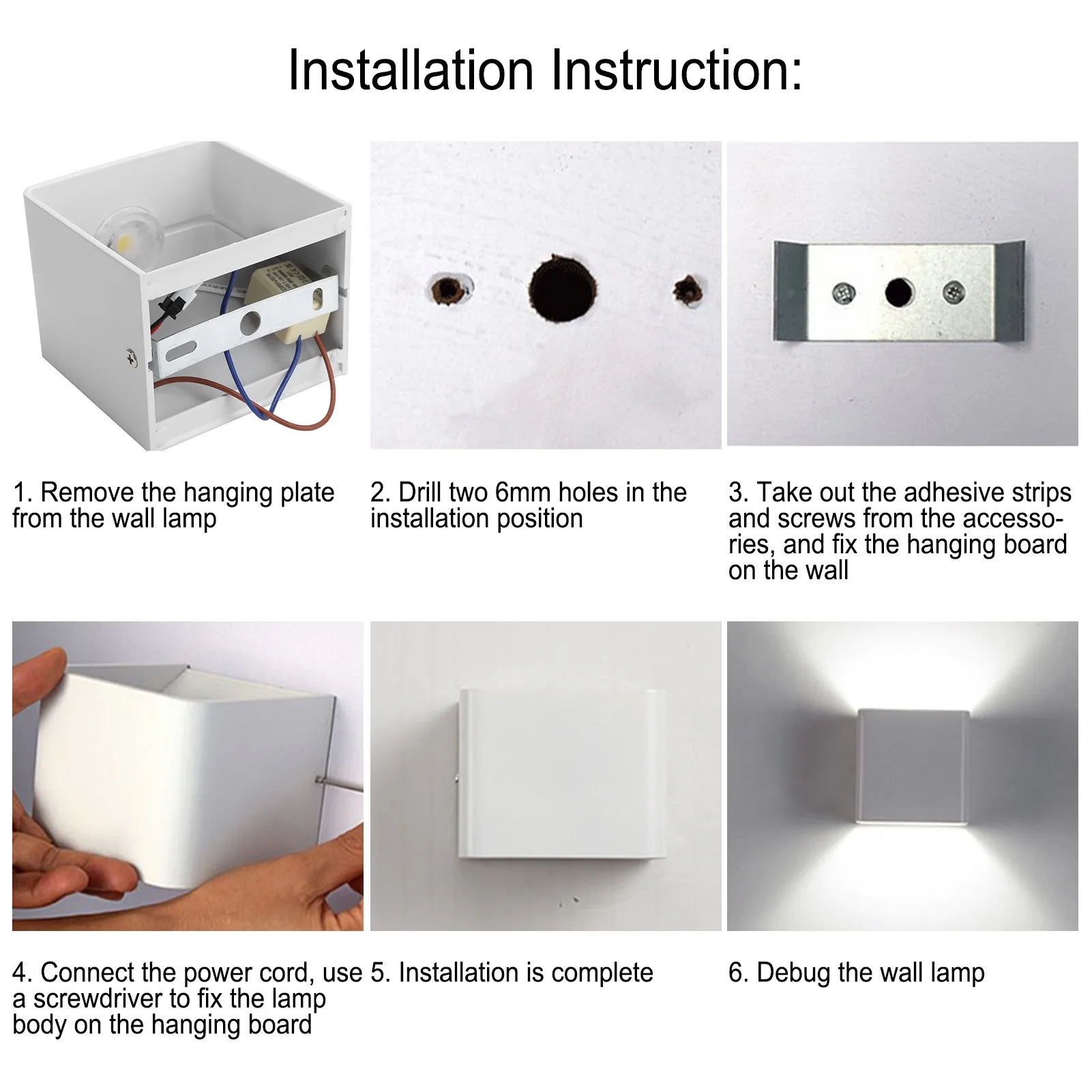 Installation Instruction:

1. Remove the hanging plate from the wall lamp

2. Drill two 6mm holes in the installation position

3. Take out the adhesive strips and screws from the accessories, and fix the hanging board on the wall

4. Connect the power cord, use a screwdriver to fix the lamp body on the hanging board

5. Installation is complete

6. Debug the wall lamp