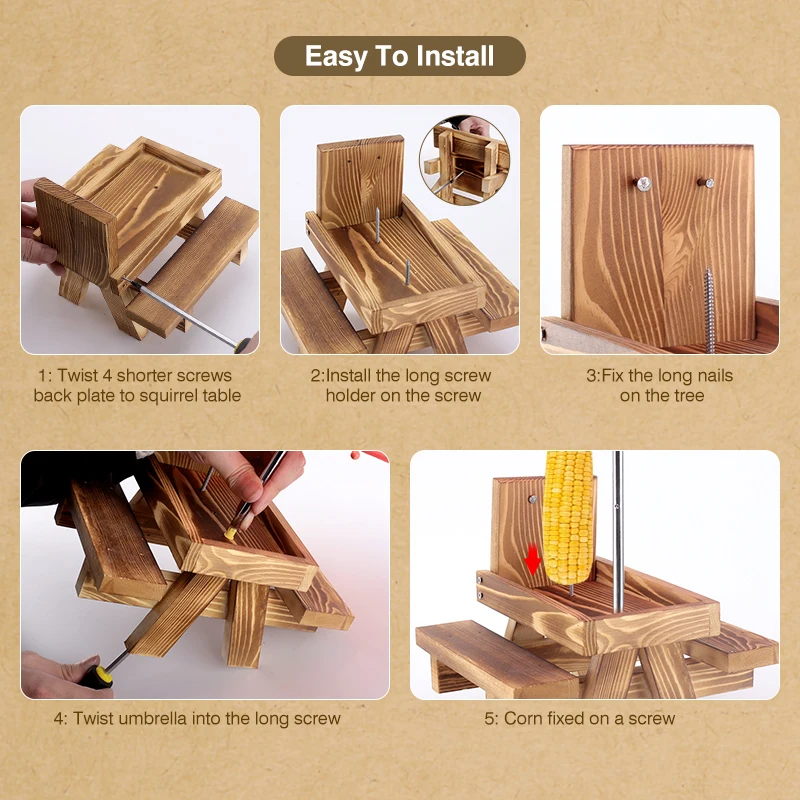 Easy To Install

1: Twist 4 shorter screws back plate to squirrel table

2:Install the long screw holder on the screw

3:Fix the long nails on the tree

4: Twist umbrella into the long screw

5: Corn fixed on a screw