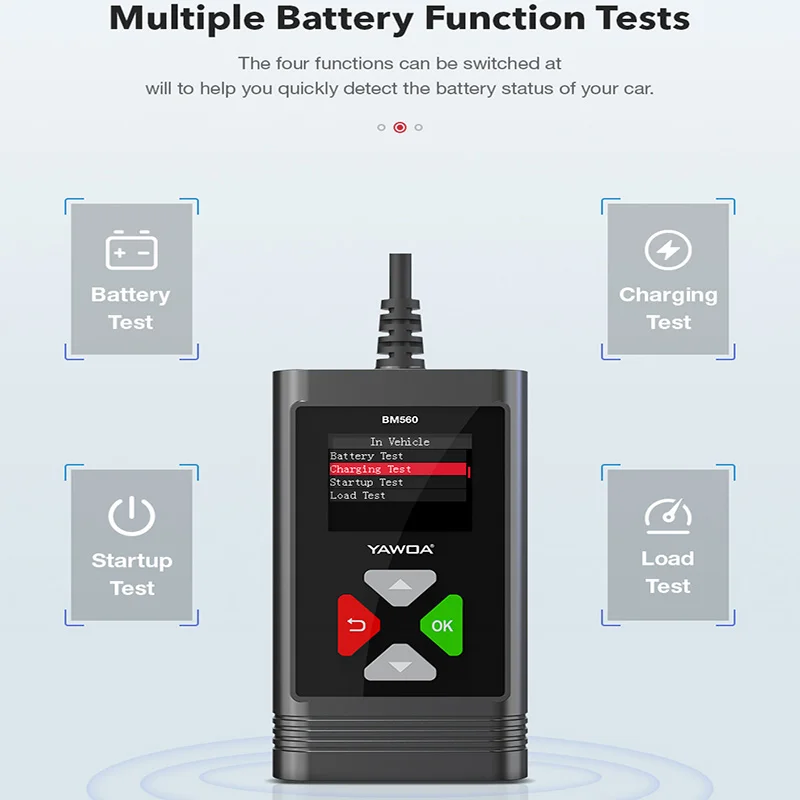 Multiple Battery Function Tests

The four functions can be switched at will to help you quickly detect the battery status of your car.

Battery Test

Charging Test

Startup Test

Load Test

BM560

In Vehicle
Battery Test
Charging Test
Startup Test
Load Test

YAWOA

OK