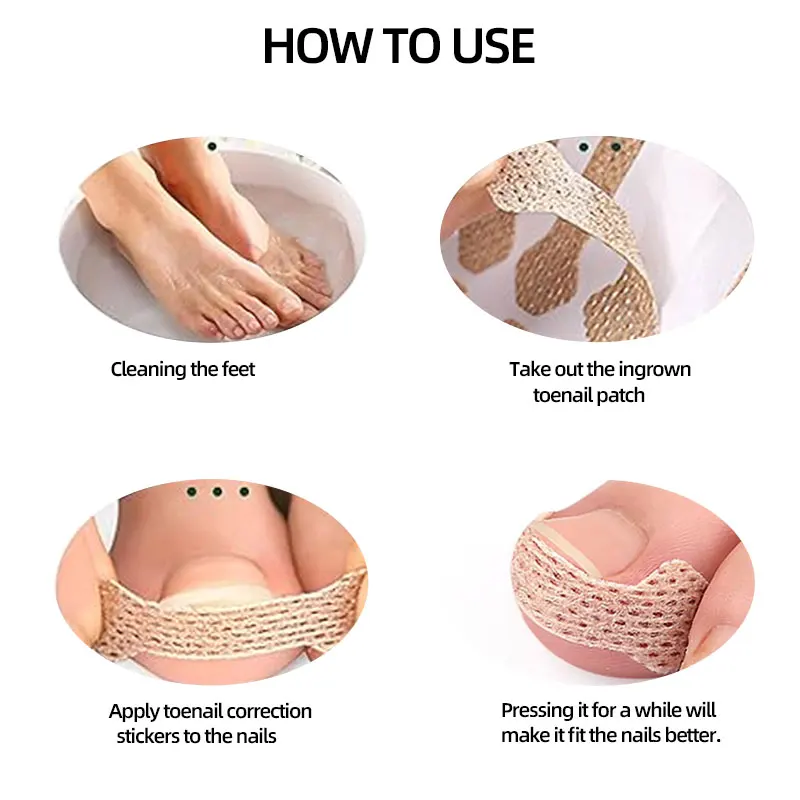 HOW TO USE

Cleaning the feet

Take out the ingrown toenail patch

Apply toenail correction stickers to the nails

Pressing it for a while will make it fit the nails better.