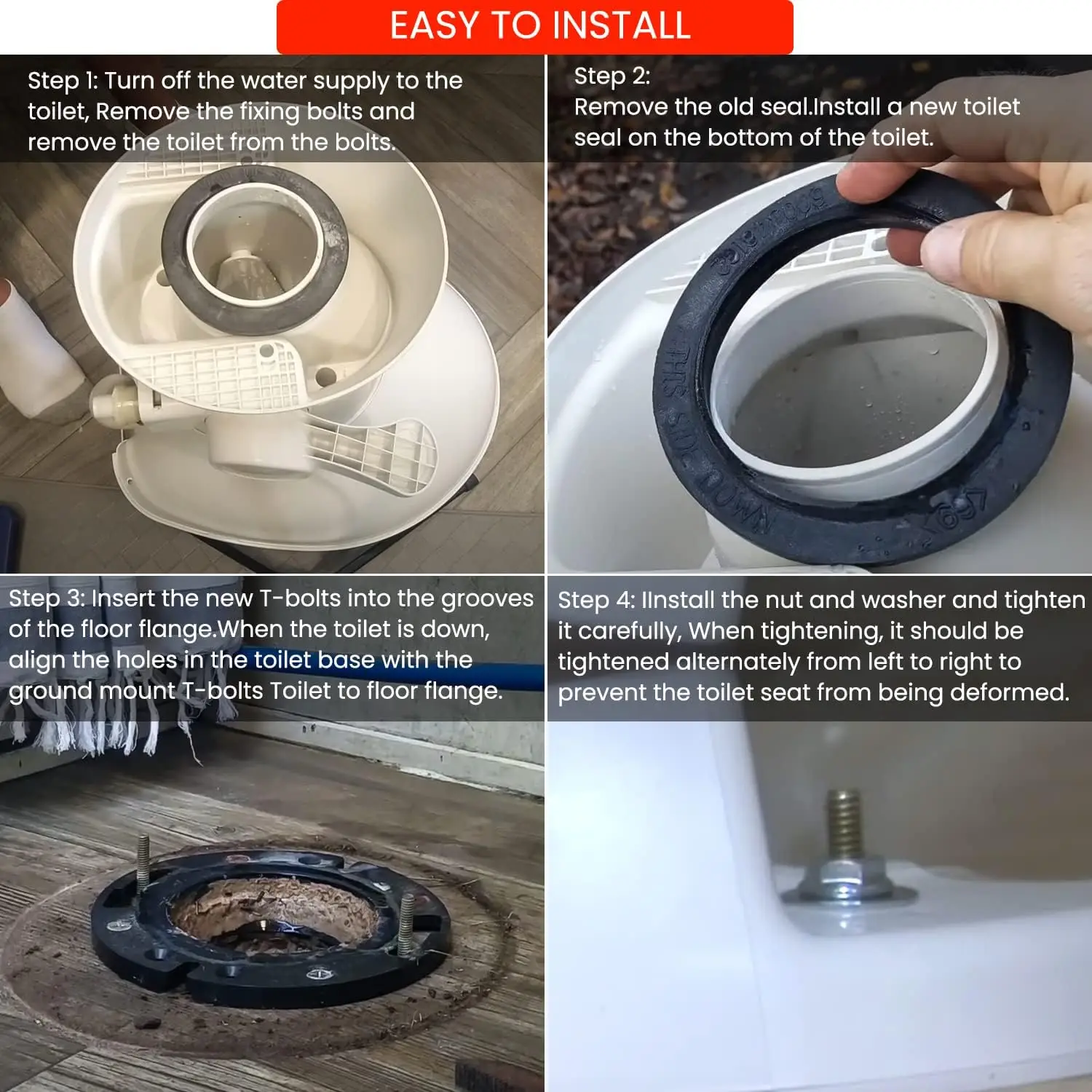 EASY TO INSTALL

Step 1: Turn off the water supply to the toilet, Remove the fixing bolts and remove the toilet from the bolts.

Step 2:
Remove the old seal.Install a new toilet seal on the bottom of the toilet.

THIS SIDE DOWN

Step 3: Insert the new T-bolts into the grooves of the floor flange.When the toilet is down, align the holes in the toilet base with the ground mount T-bolts Toilet to floor flange.

Step 4: IInstall the nut and washer and tighten it carefully, When tightening, it should be tightened alternately from left to right to prevent the toilet seat from being deformed.