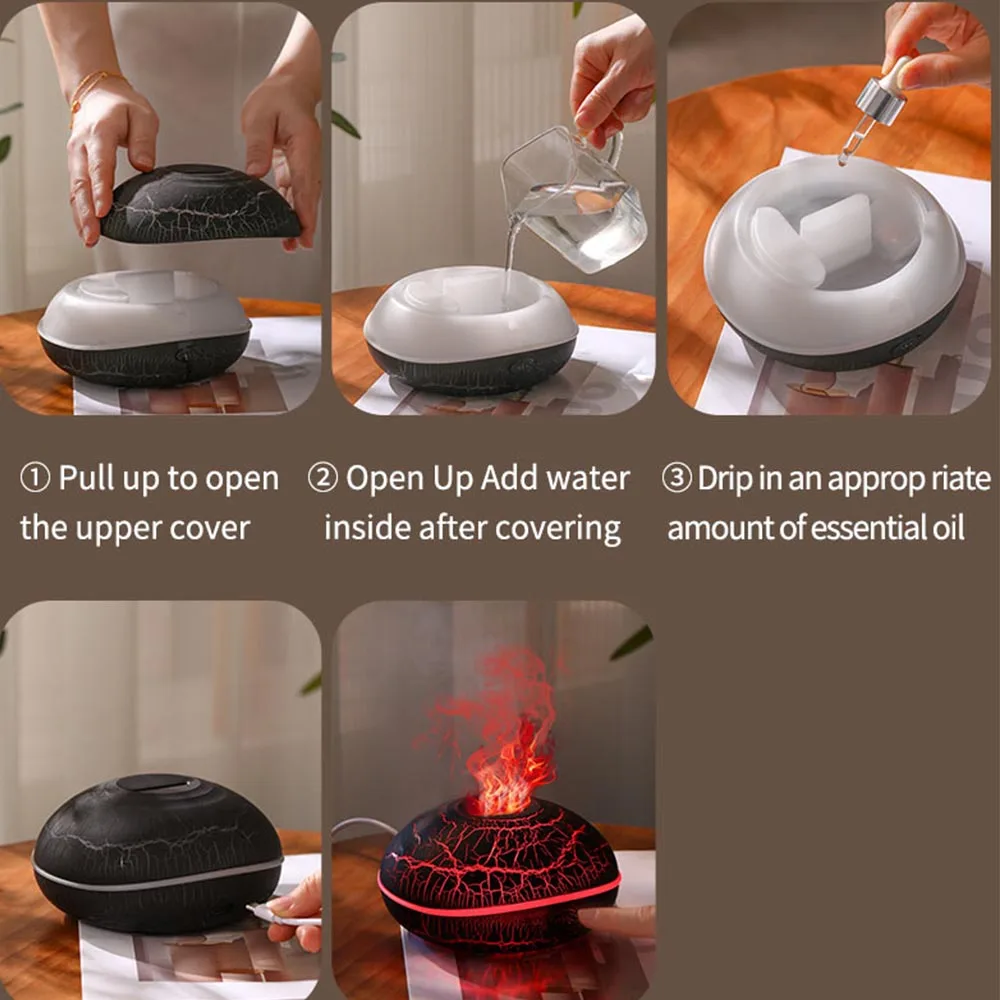 ① Pull up to open the upper cover

② Open Up Add water inside after covering

③ Drip in an approp riate amount of essential oil