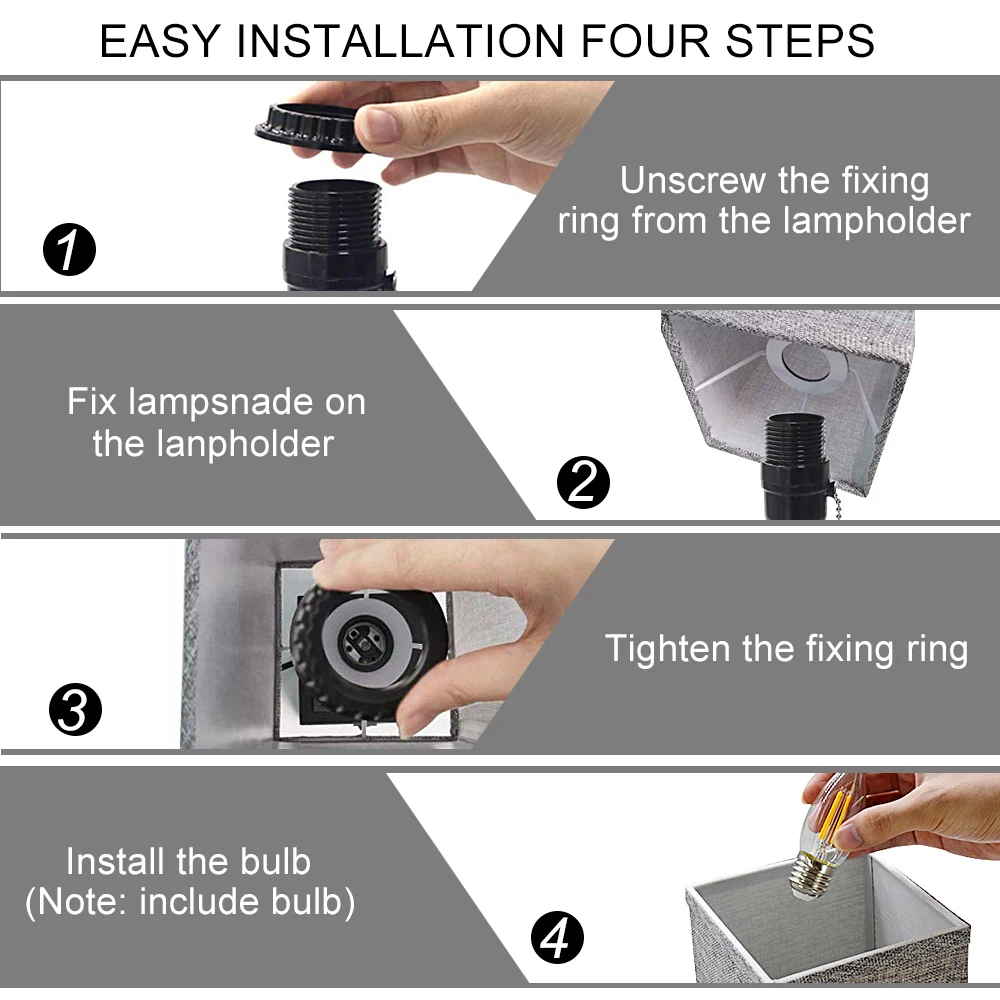 EASY INSTALLATION FOUR STEPS

1

Unscrew the fixing ring from the lampholder

Fix lampsnade on the lanpholder

2

3

Tighten the fixing ring

Install the bulb (Note: include bulb)

4