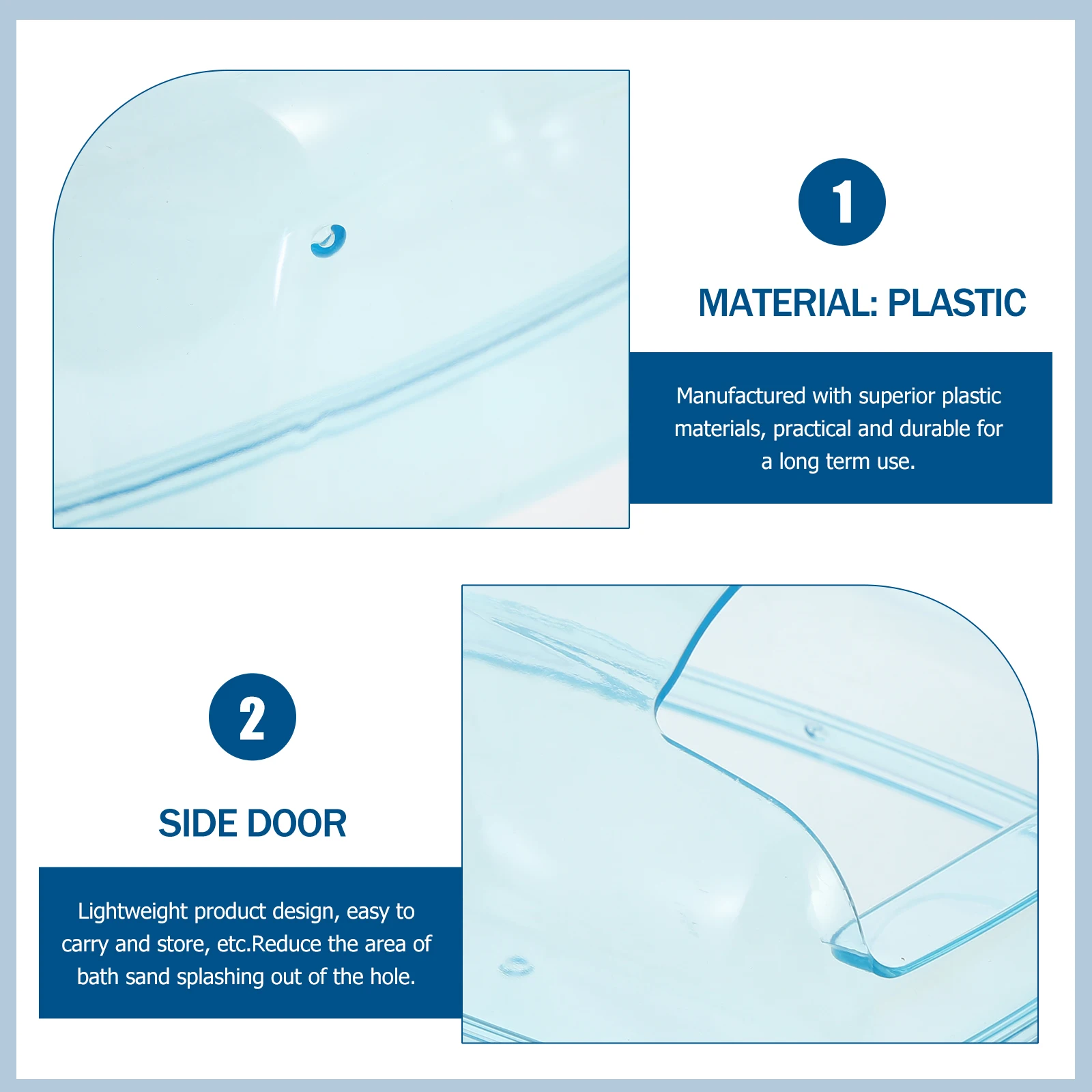 1

MATERIAL: PLASTIC

Manufactured with superior plastic materials, practical and durable for a long term use.

2

SIDE DOOR

Lightweight product design, easy to carry and store, etc.Reduce the area of bath sand splashing out of the hole.