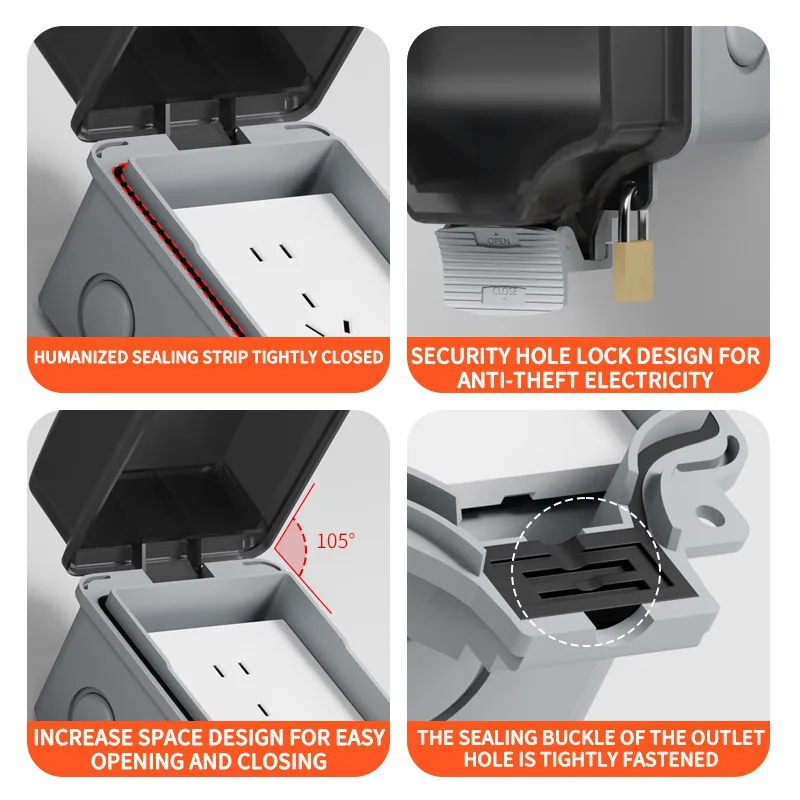 HUMANIZED SEALING STRIP TIGHTLY CLOSED

OPEN

CLOSE

SECURITY HOLE LOCK DESIGN FOR ANTI-THEFT ELECTRICITY

105°

INCREASE SPACE DESIGN FOR EASY OPENING AND CLOSING

THE SEALING BUCKLE OF THE OUTLET HOLE IS TIGHTLY FASTENED