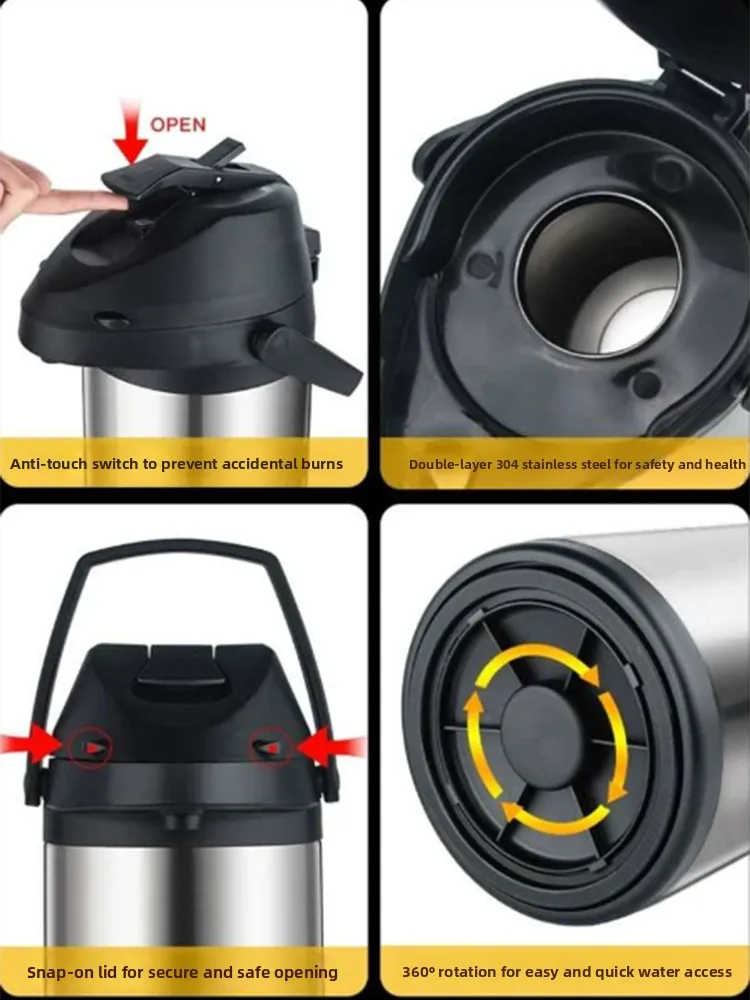 OPEN

Anti-touch switch to prevent accidental burns

Double-layer 304 stainless steel for safety and health

Snap-on lid for secure and safe opening

360º rotation for easy and quick water access