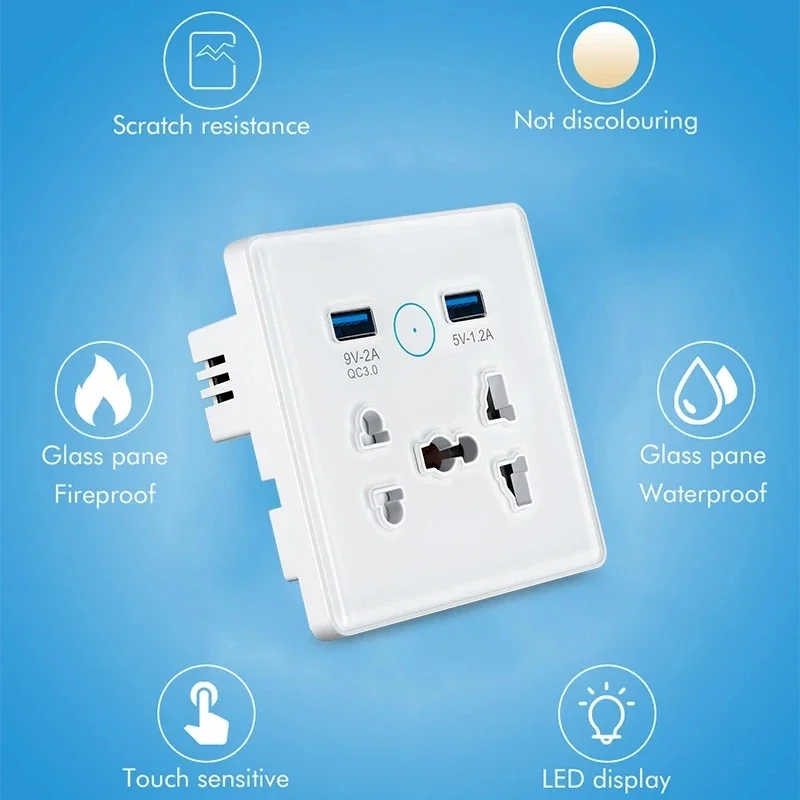 Scratch resistance

Not discolouring

9V-2A
QC3.0

5V-1.2A

Glass pane
Fireproof

Glass pane
Waterproof

Touch sensitive

LED display