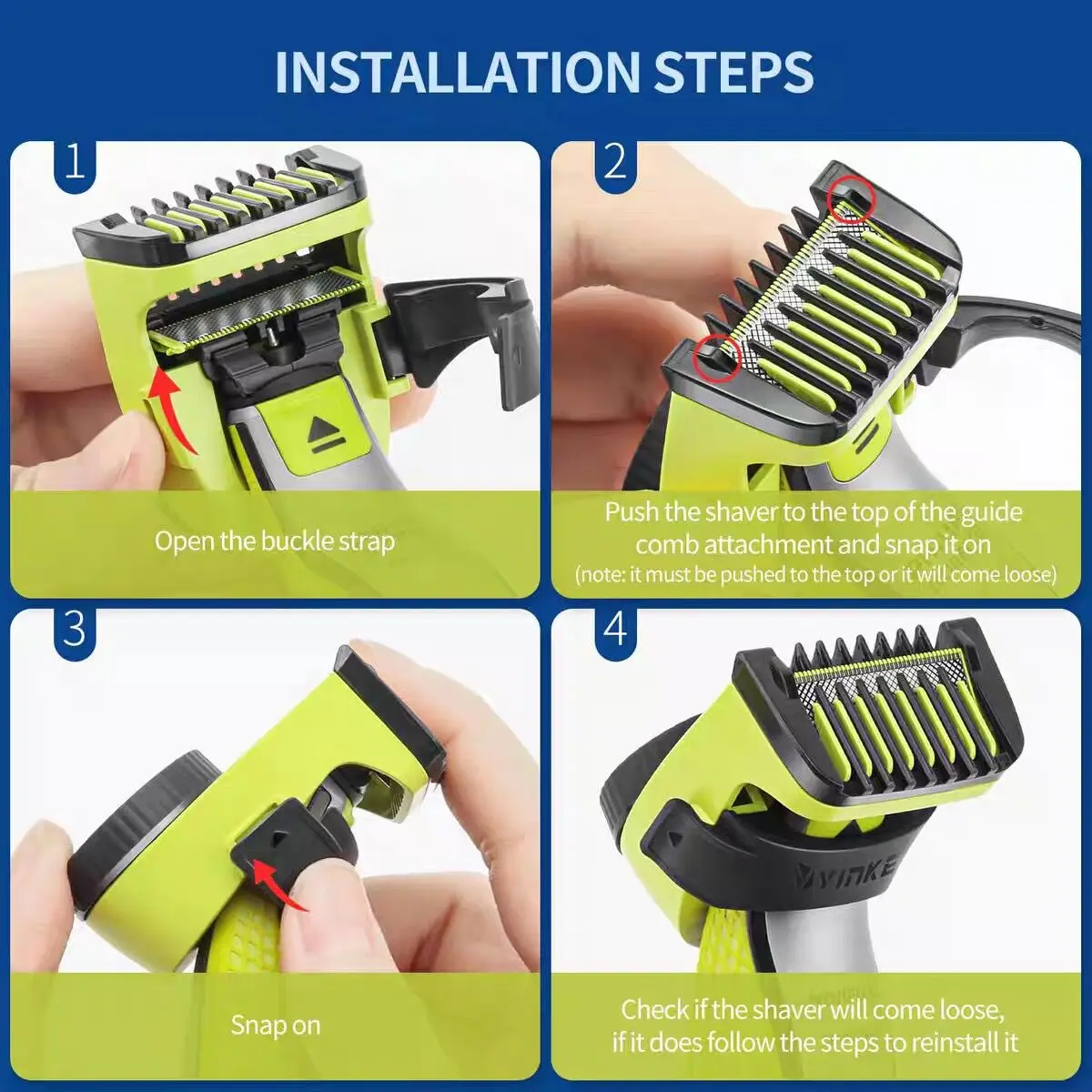 INSTALLATION STEPS

1

Open the buckle strap

2

Push the shaver to the top of the guide comb attachment and snap it on (note: it must be pushed to the top or it will come loose)

3

Snap on

4

YINKE

Check if the shaver will come loose, if it does follow the steps to reinstall it