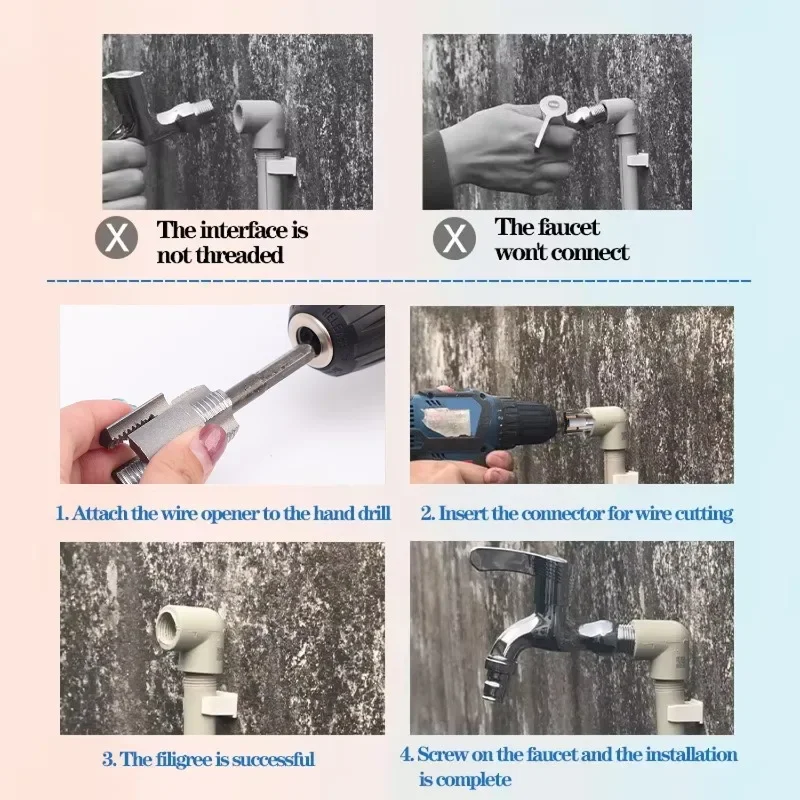 X The interface is not threaded

X The faucet won't connect

1. Attach the wire opener to the hand drill

2. Insert the connector for wire cutting

3. The filigree is successful

4. Screw on the faucet and the installation is complete