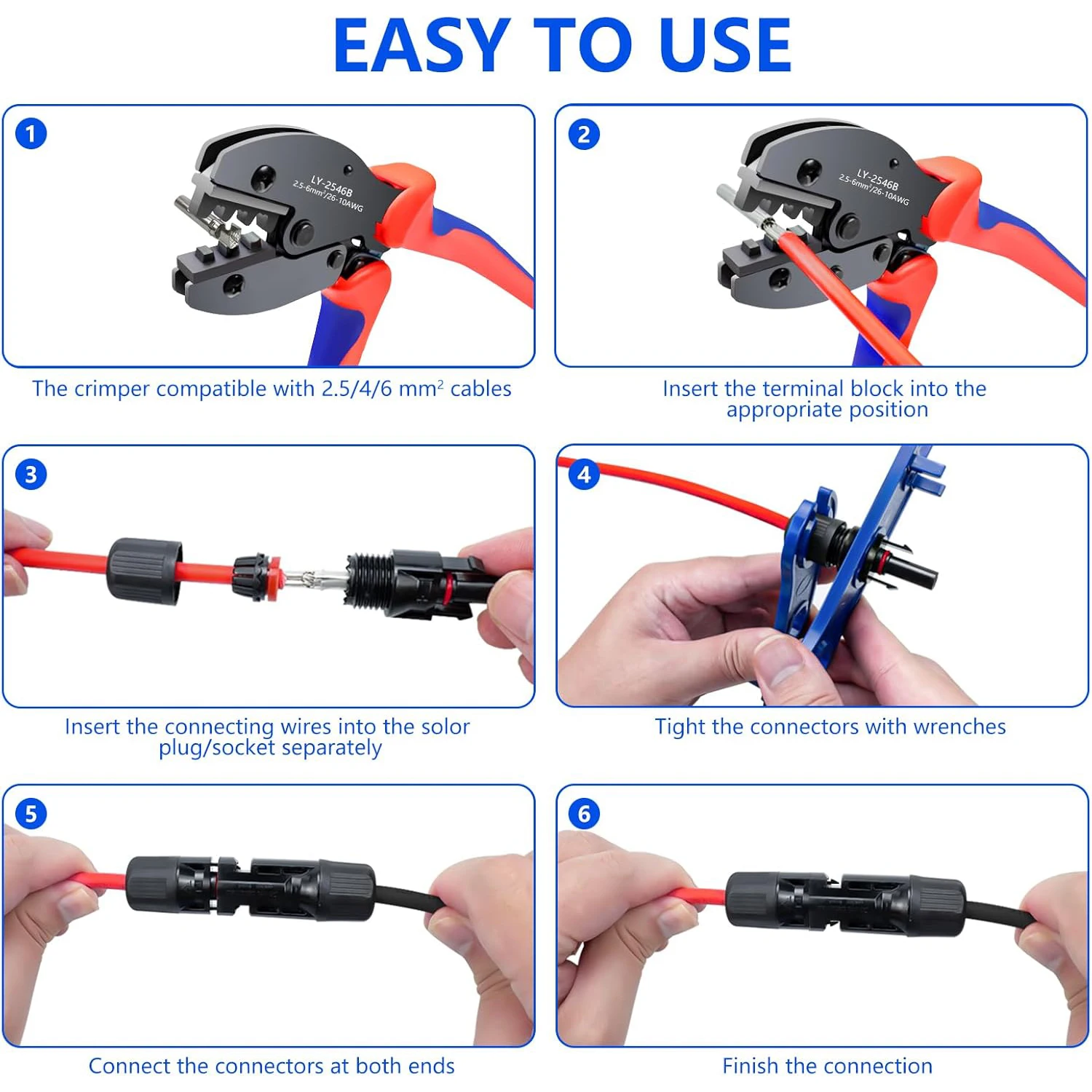 EASY TO USE

1

LY-2546B
2.5-6mm²/26-10AWG

The crimper compatible with 2.5/4/6 mm² cables

2

LY-2546B
2.5-6mm²/26-10AWG

Insert the terminal block into the appropriate position

3

Insert the connecting wires into the solor plug/socket separately

4

Tight the connectors with wrenches

5

Connect the connectors at both ends

6

Finish the connection