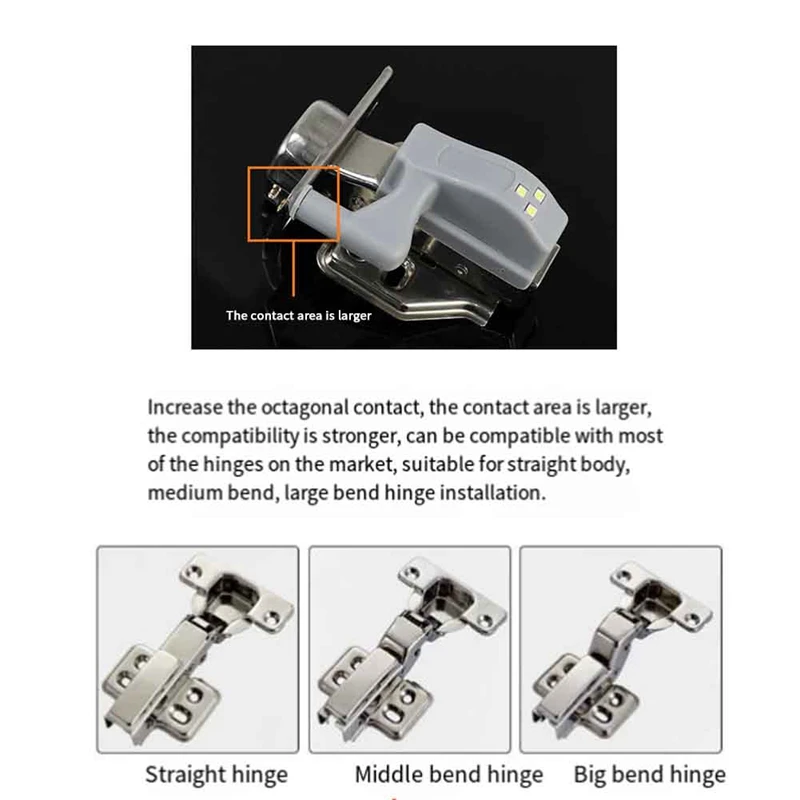 The contact area is larger

Increase the octagonal contact, the contact area is larger, the compatibility is stronger, can be compatible with most of the hinges on the market, suitable for straight body, medium bend, large bend hinge installation.

Straight hinge

Middle bend hinge

Big bend hinge