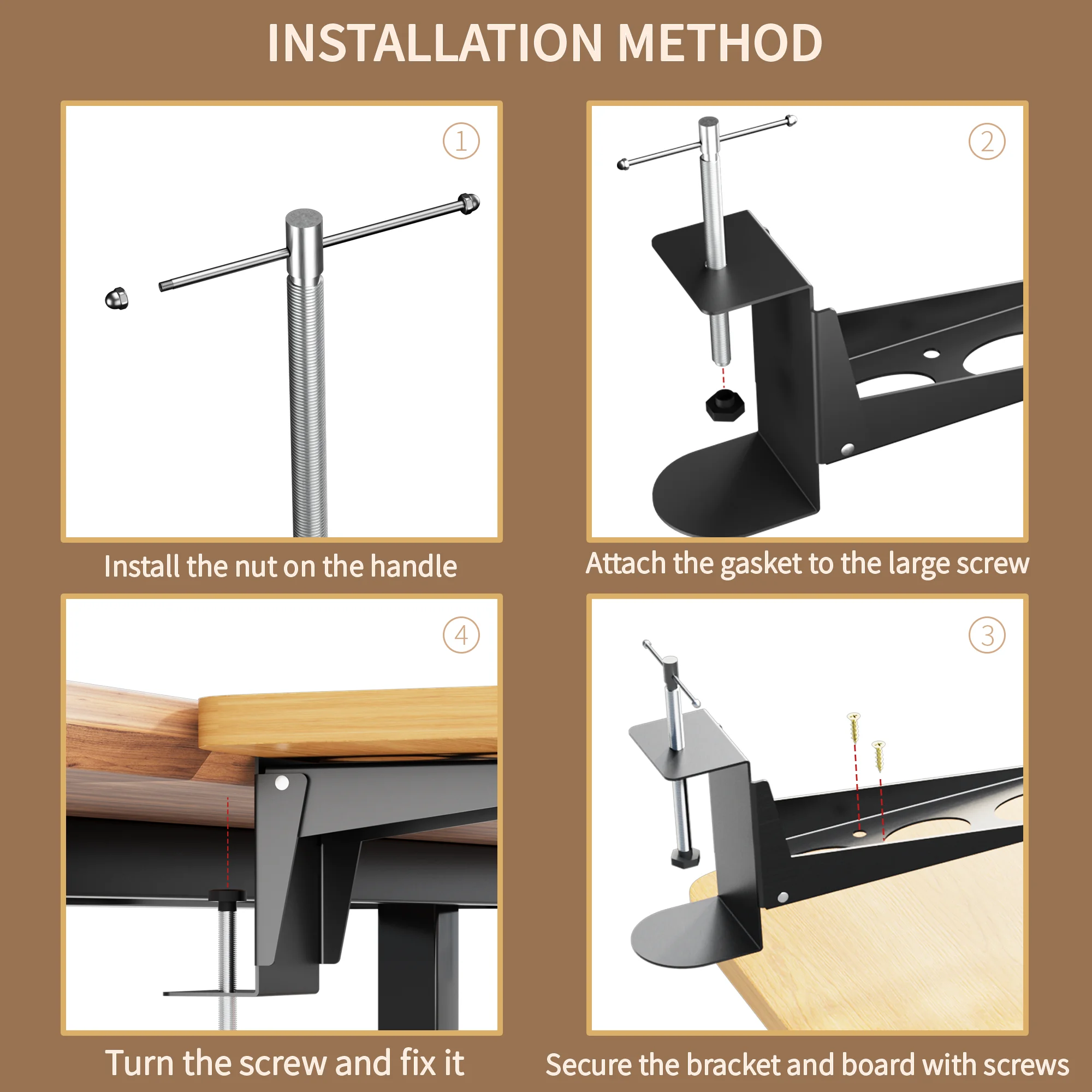 INSTALLATION METHOD

①

Install the nut on the handle

②

Attach the gasket to the large screw

④

Turn the screw and fix it

③

Secure the bracket and board with screws