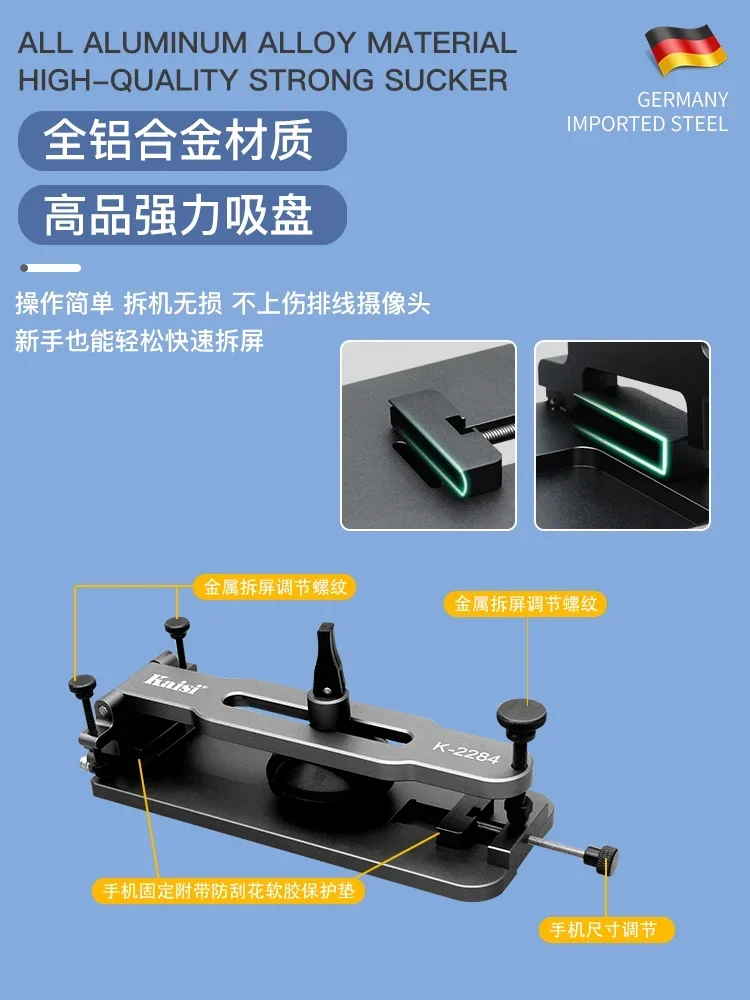 ALL ALUMINUM ALLOY MATERIAL
HIGH-QUALITY STRONG SUCKER

GERMANY
IMPORTED STEEL

全铝合金材质

高品强力吸盘

操作简单 拆机无损 不上伤排线摄像头
新手也能轻松快速拆屏

金属拆屏调节螺纹

金属拆屏调节螺纹

Kaisi

K-2284

手机固定附带防刮花软胶保护垫

手机尺寸调节